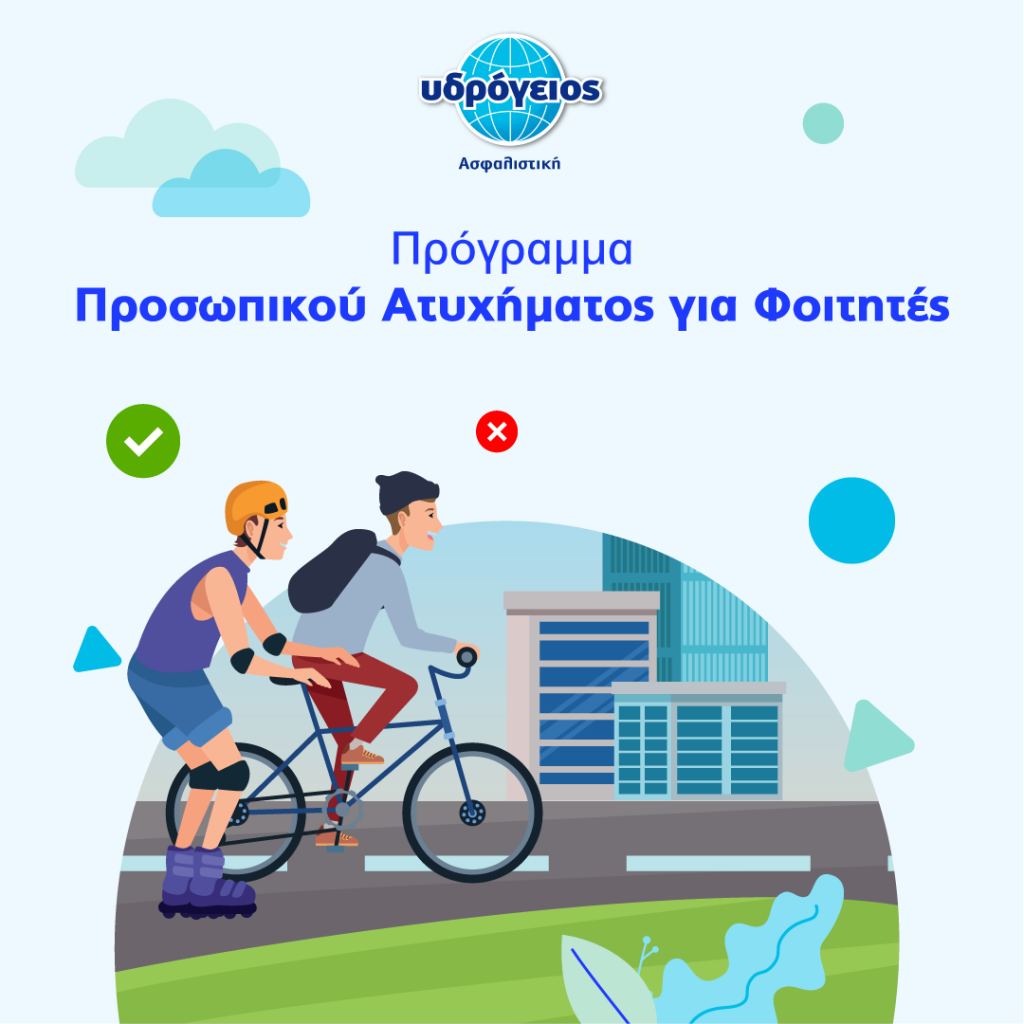 υδρόγειος
Ασφαλιστική

Πρόγραμμα
Προσωπικού Ατυχήματος για Φοιτητές