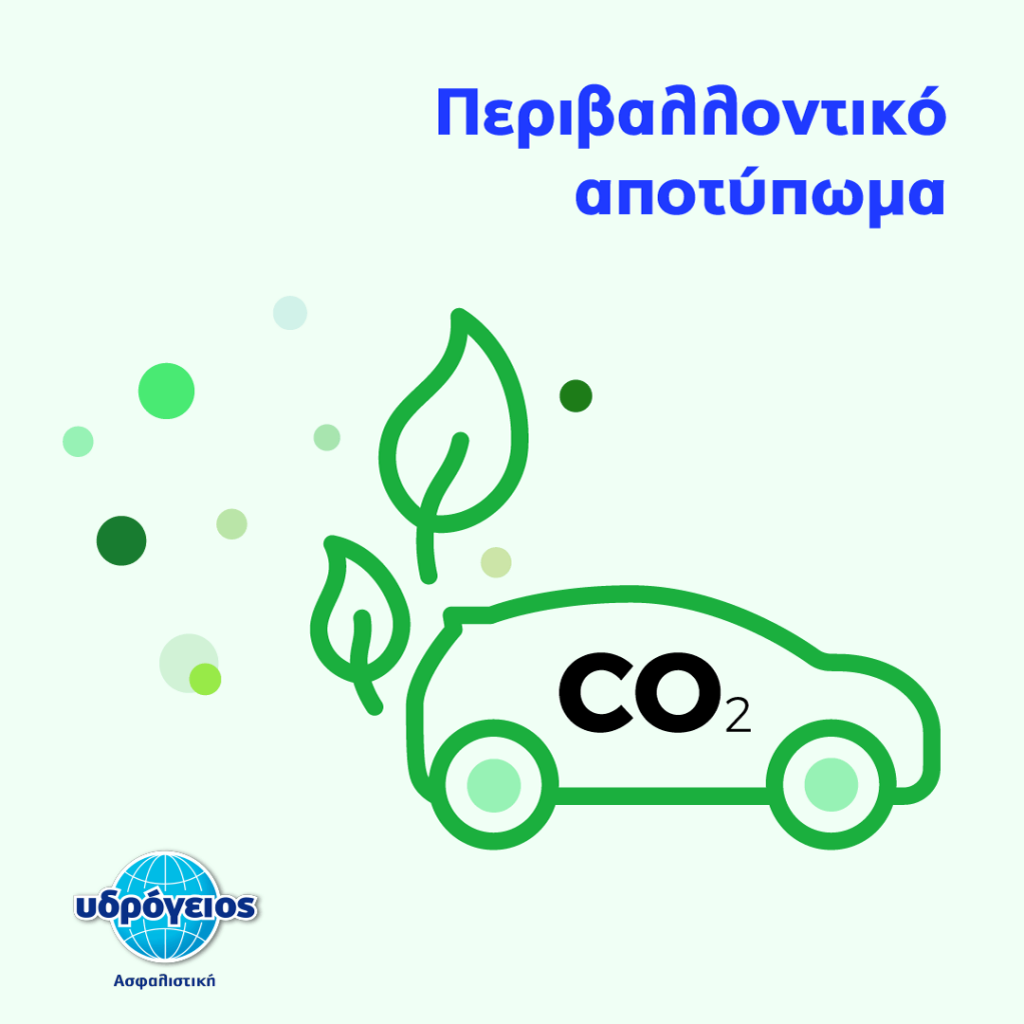 Περιβαλλοντικό αποτύπωμα

$CO_2$

υδρόγειος
Ασφαλιστική