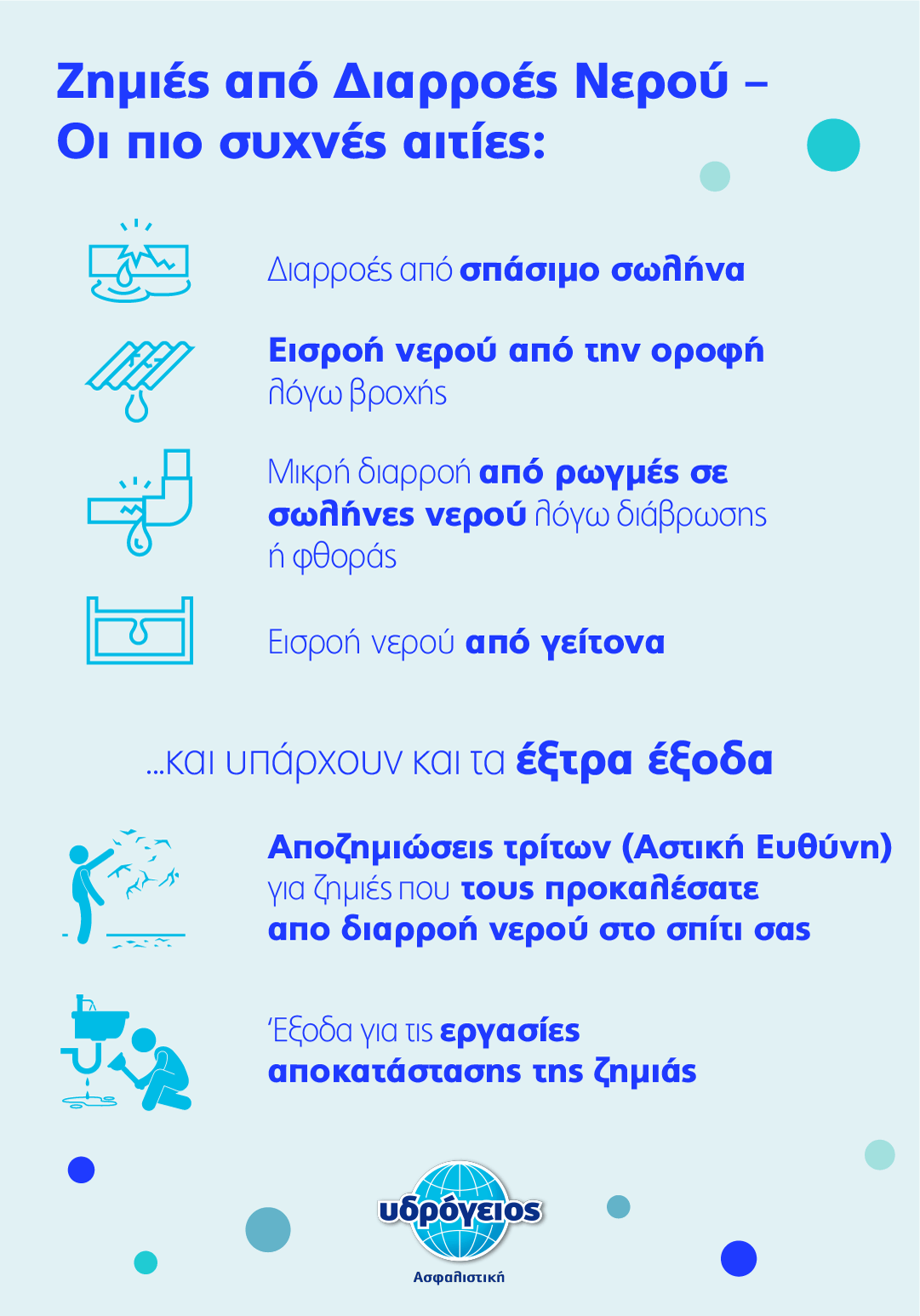 Ζημιές από Διαρροές Νερού – Οι πιο συχνές αιτίες:

Διαρροές από σπάσιμο σωλήνα

Εισροή νερού από την οροφή λόγω βροχής

Μικρή διαρροή από ρωγμές σε σωλήνες νερού λόγω διάβρωσης ή φθοράς

Εισροή νερού από γείτονα

...και υπάρχουν και τα έξτρα έξοδα

Αποζημιώσεις τρίτων (Αστική Ευθύνη) για ζημιές που τους προκαλέσατε απο διαρροή νερού στο σπίτι σας

Έξοδα για τις εργασίες αποκατάστασης της ζημιάς

υδρόγειος
Ασφαλιστική