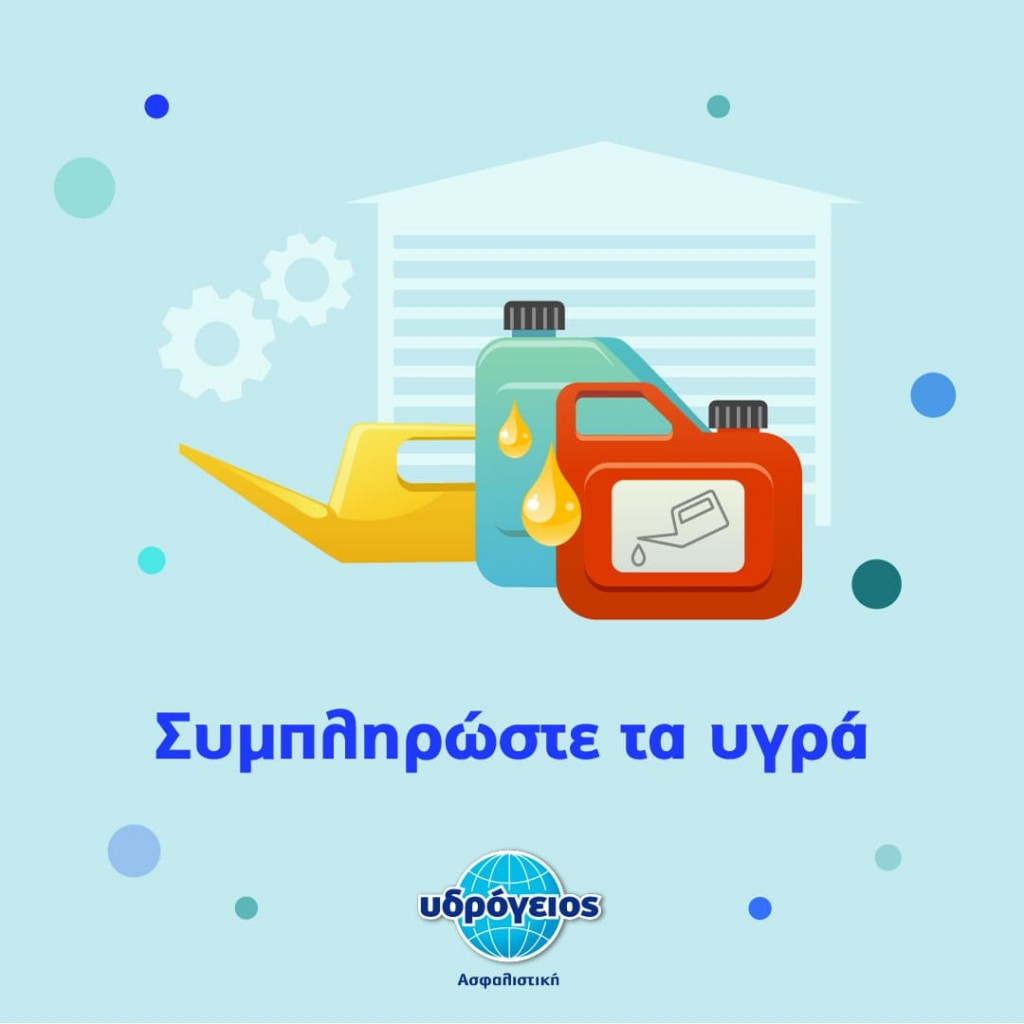 Συμπληρώστε τα υγρά

υδρόγειος
Ασφαλιστική