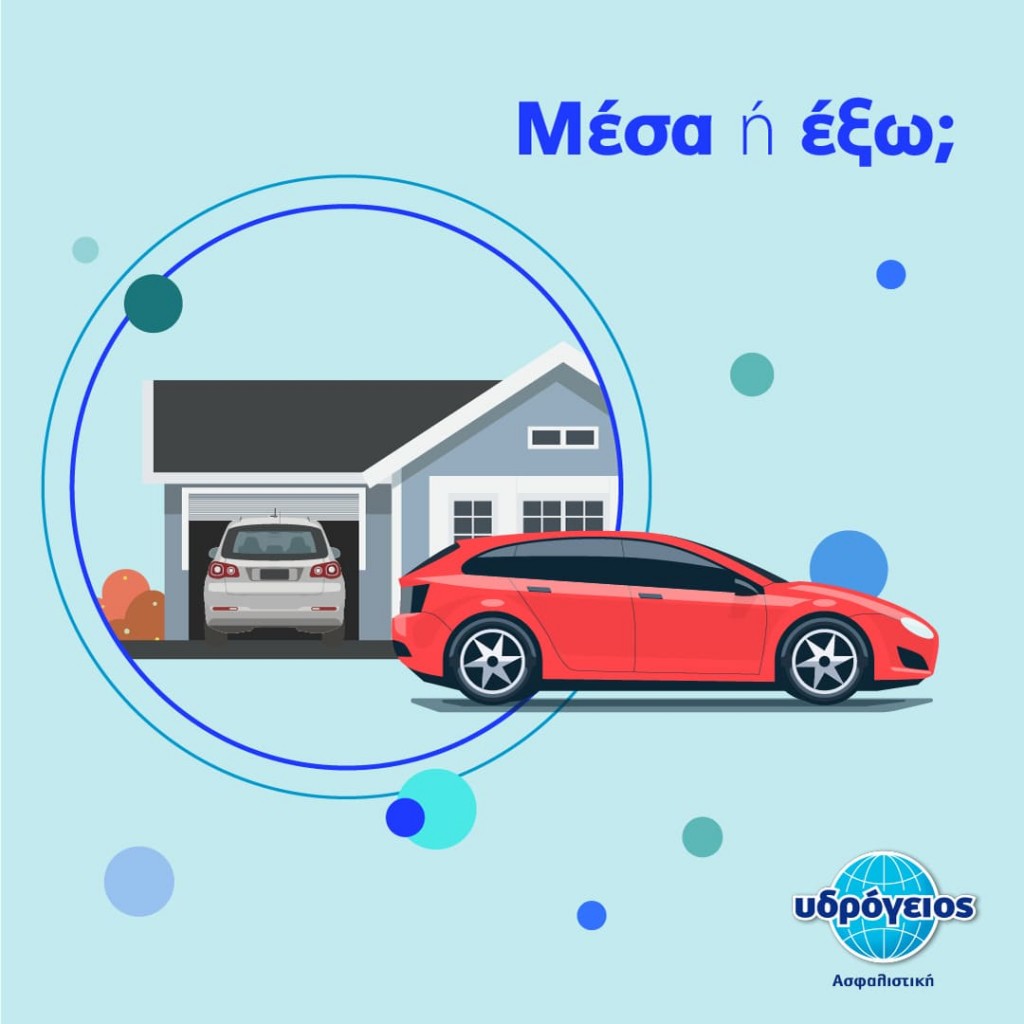 Μέσα ή έξω;

υδρόγειος
Ασφαλιστική