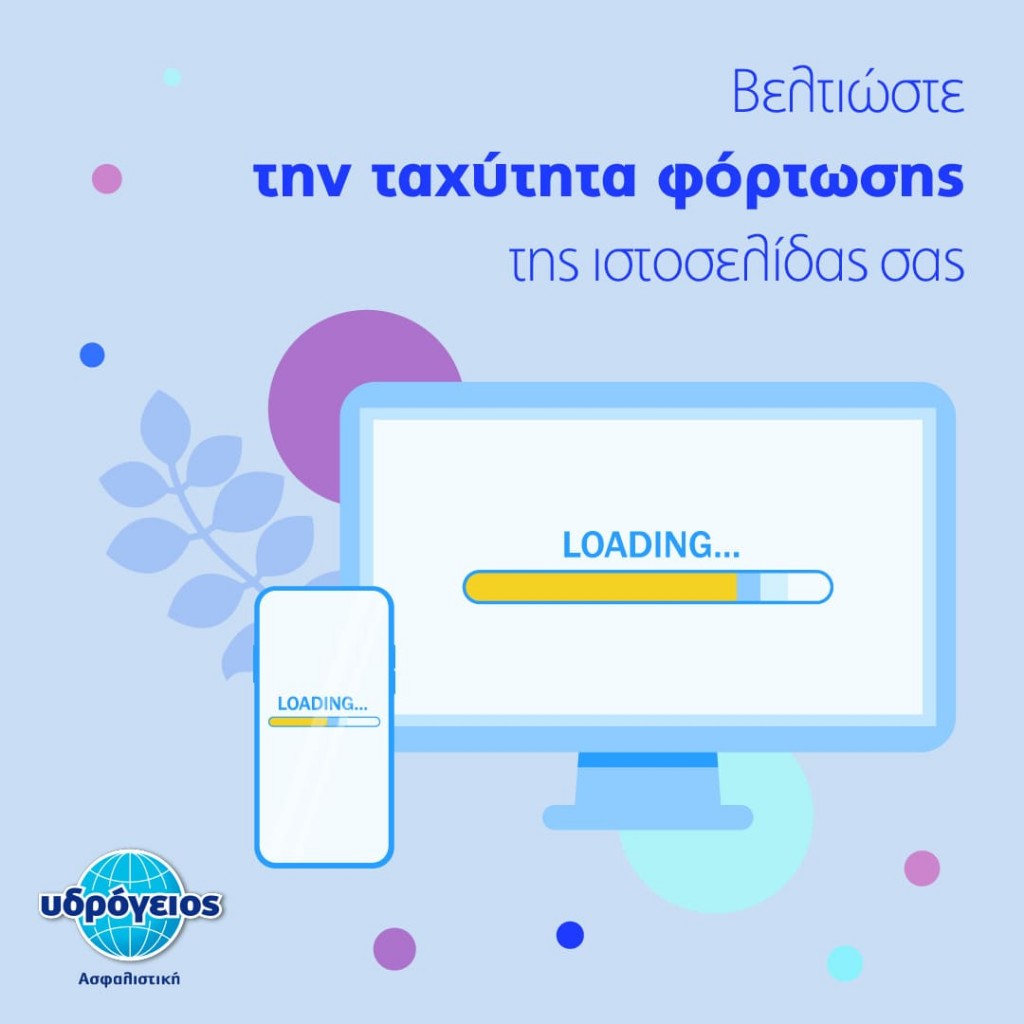 Βελτιώστε
την ταχύτητα φόρτωσης
της ιστοσελίδας σας

LOADING...

LOADING...

υδρόγειος
Ασφαλιστική