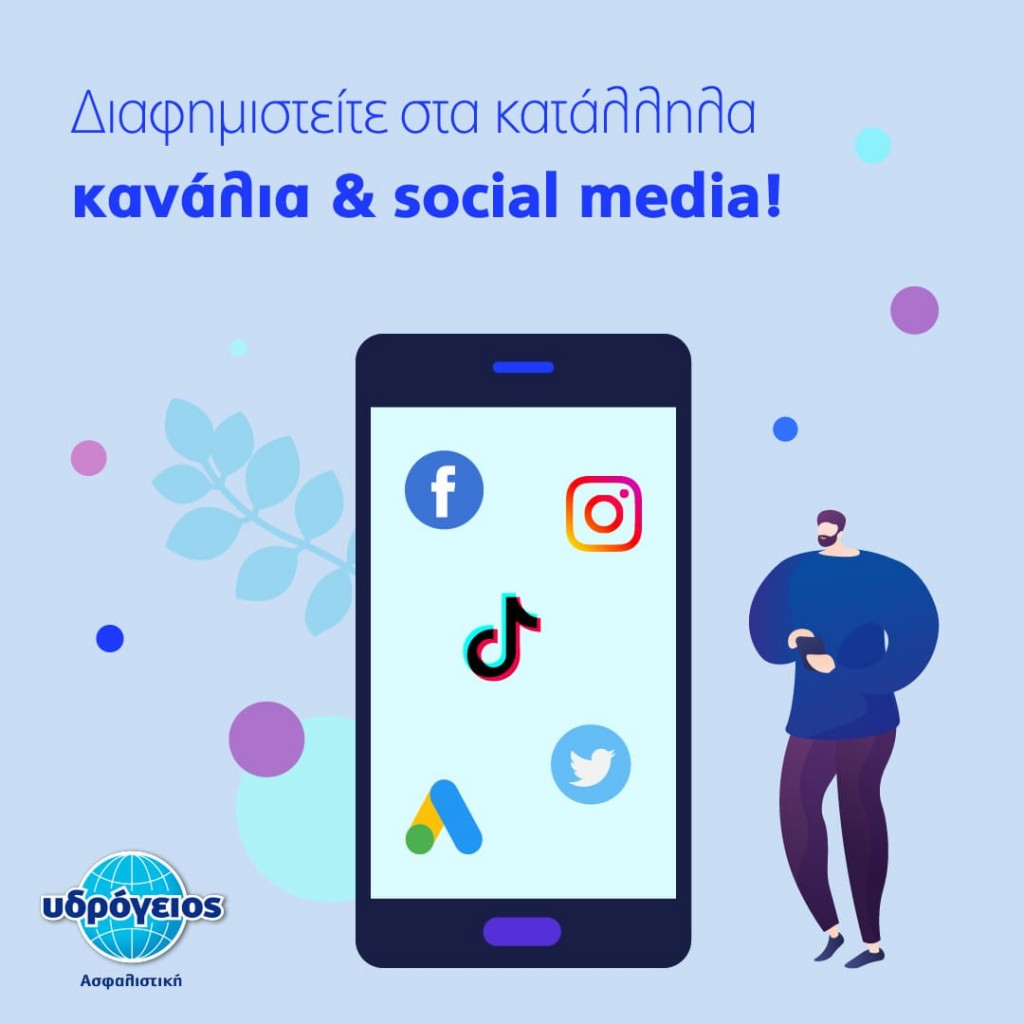 Διαφημιστείτε στα κατάλληλα
κανάλια & social media!

f

υδρόγειος
Ασφαλιστική