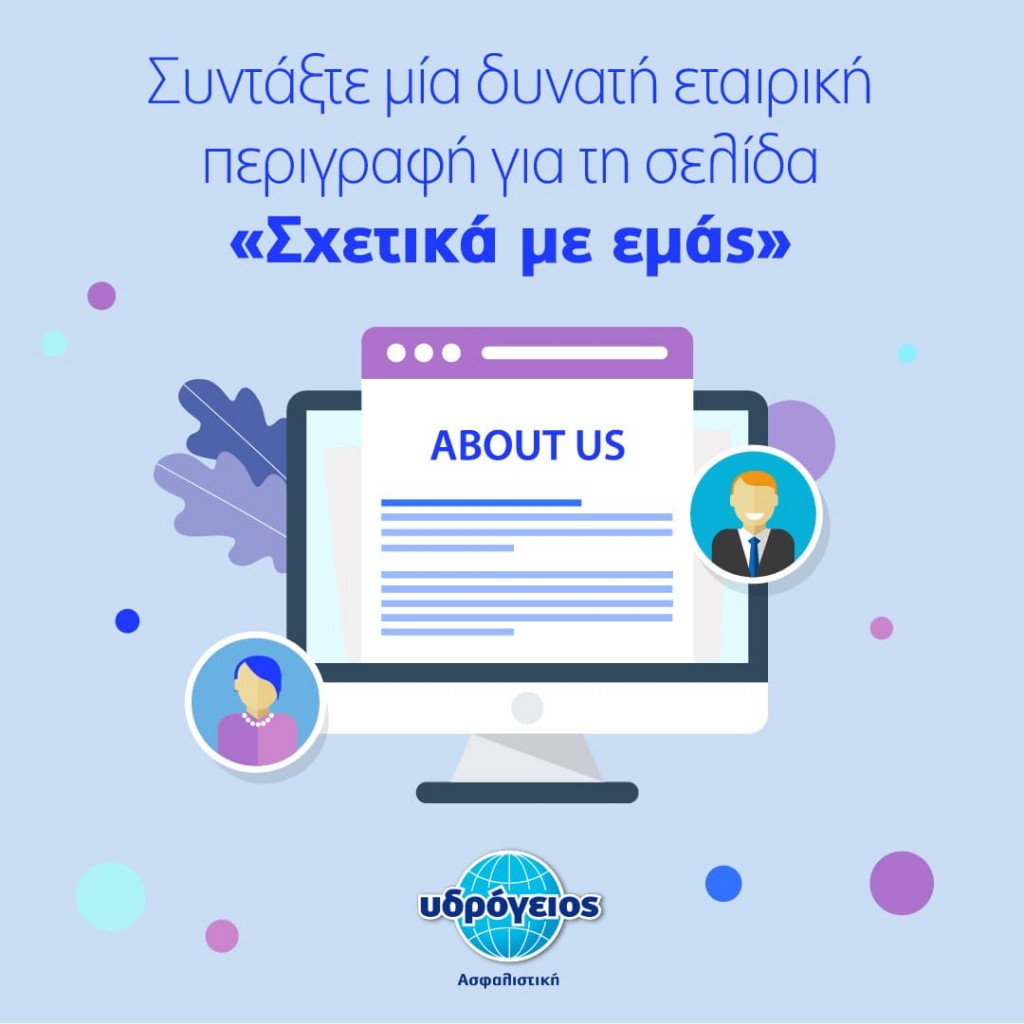 Συντάξτε μία δυνατή εταιρική περιγραφή για τη σελίδα «Σχετικά με εμάς»

ABOUT US

υδρόγειος

Ασφαλιστική