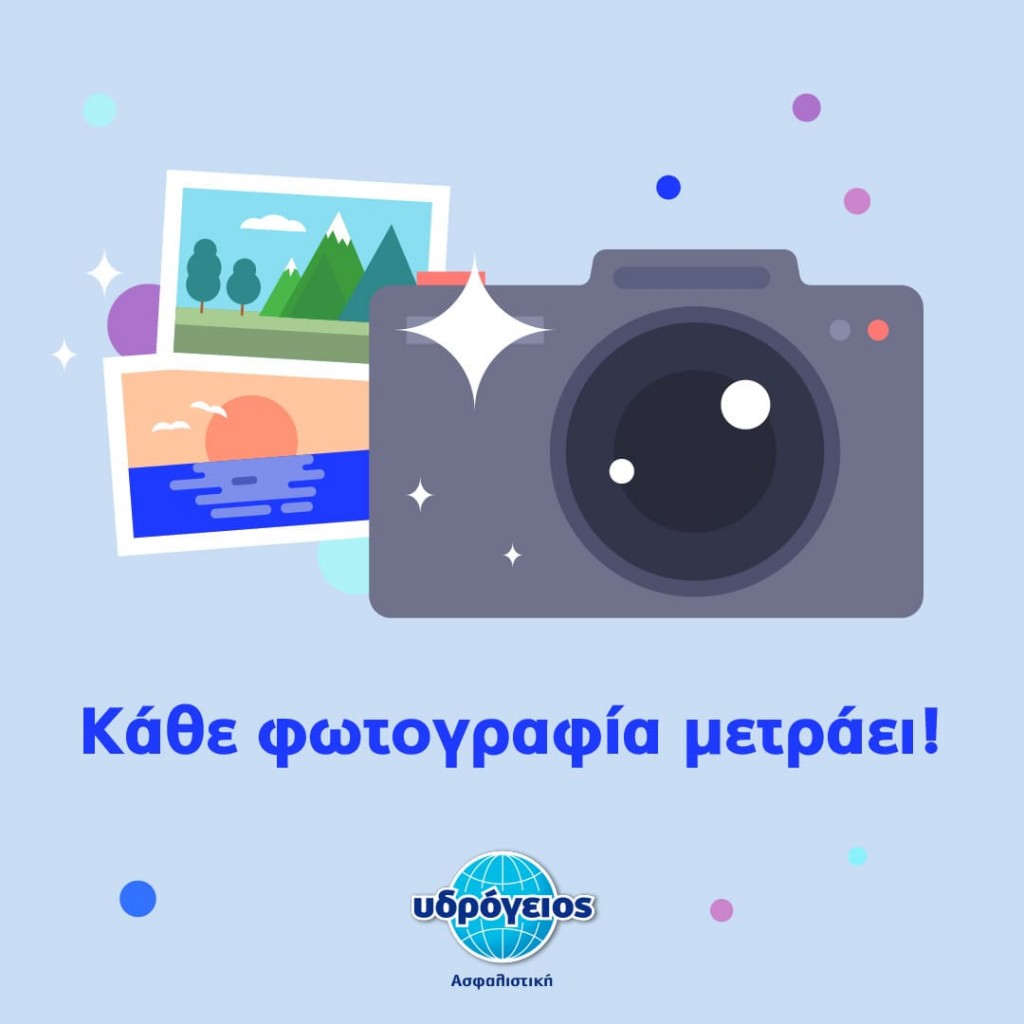 Κάθε φωτογραφία μετράει!

υδρόγειος

Ασφαλιστική