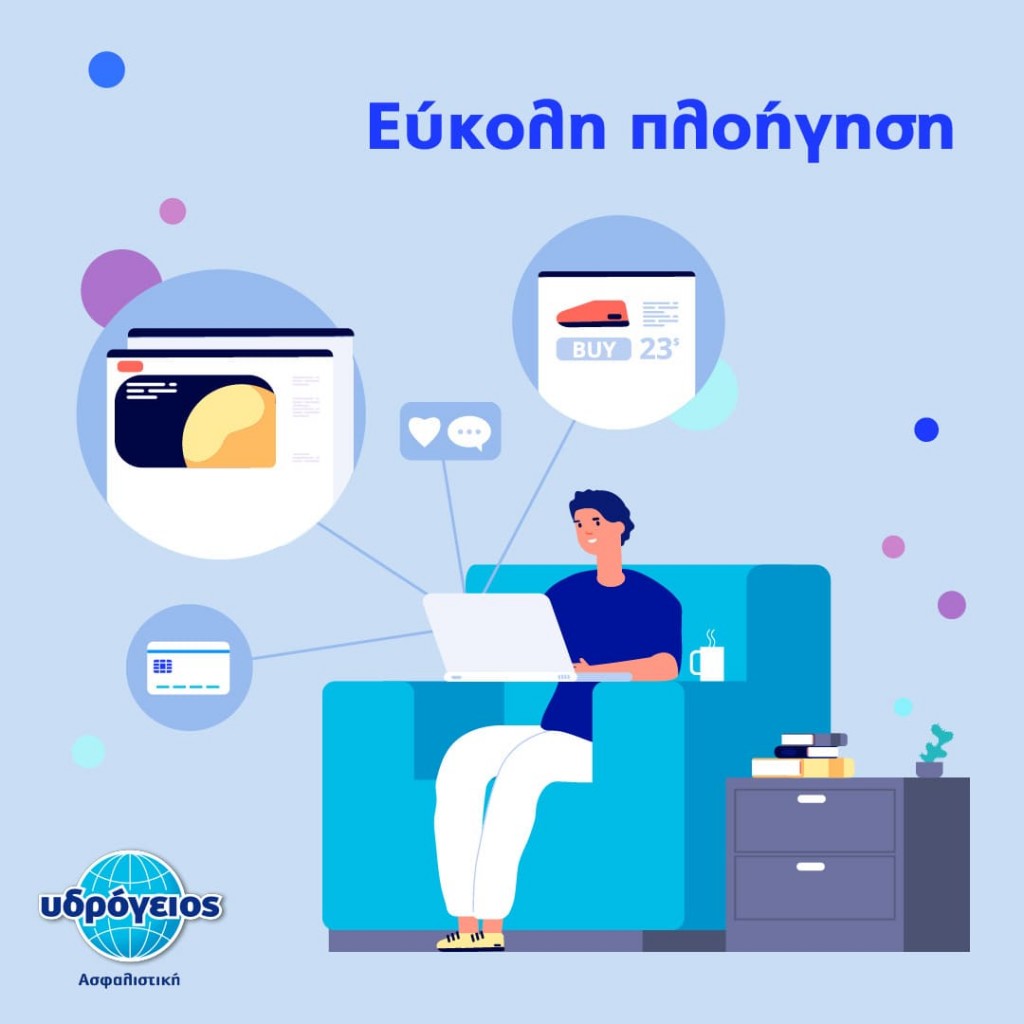 Εύκολη πλοήγηση

BUY 23$

υδρόγειος
Ασφαλιστική