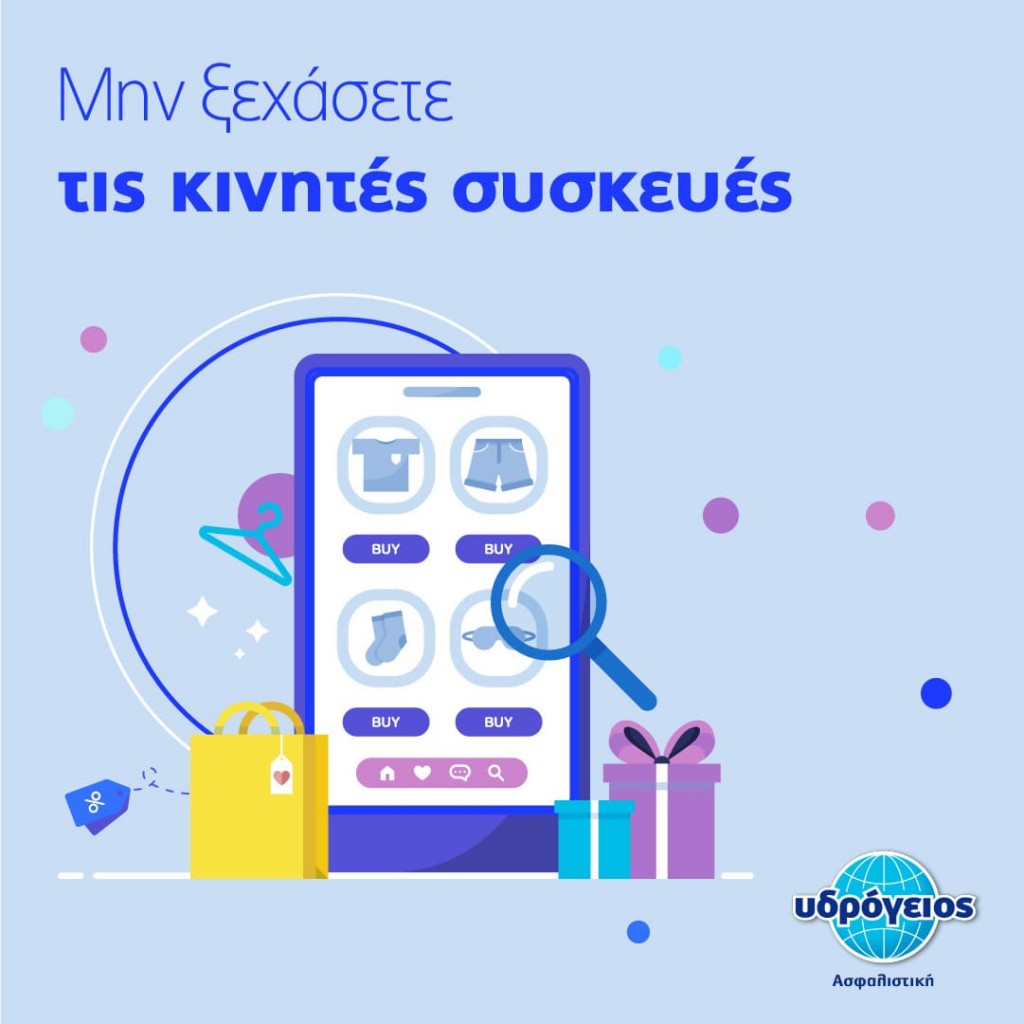 Μην ξεχάσετε
τις κινητές συσκευές

BUY
BUY
BUY
BUY

%

υδρόγειος
Ασφαλιστική