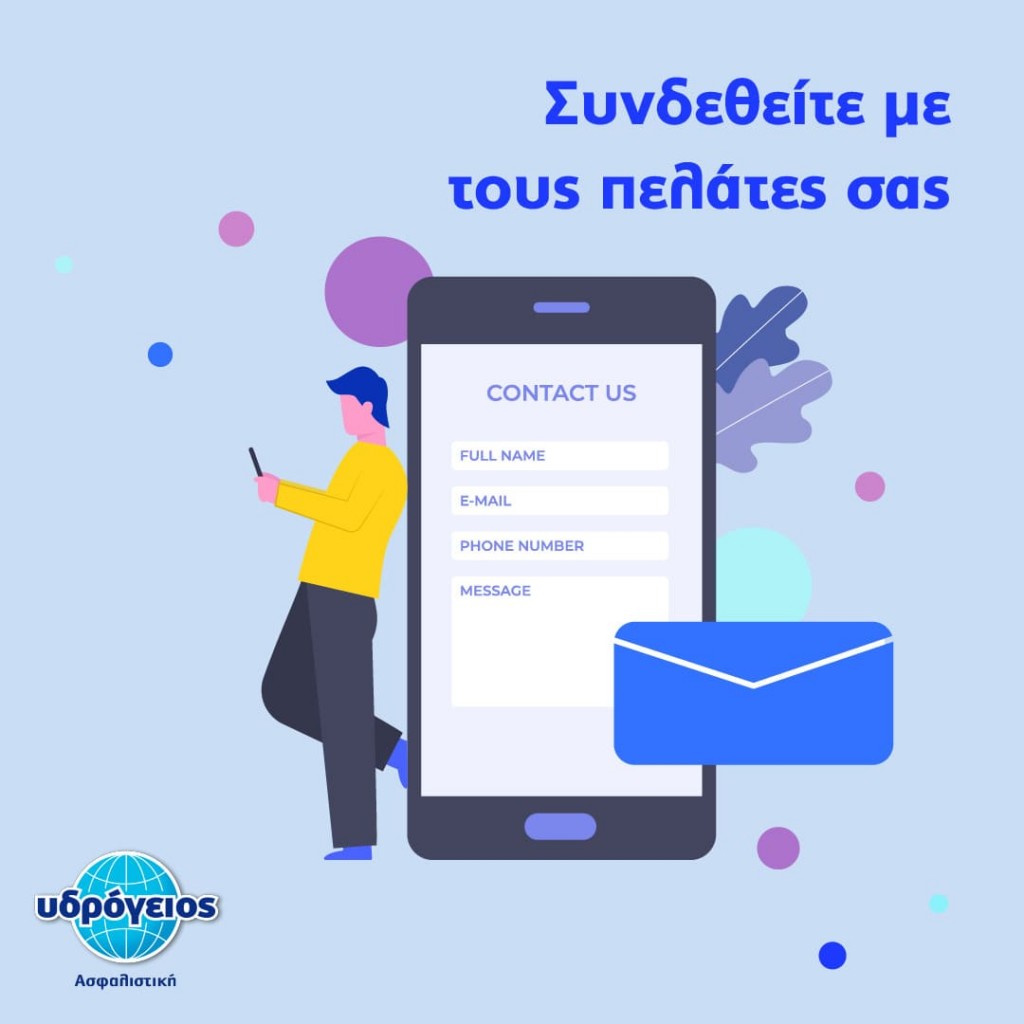 Συνδεθείτε με τους πελάτες σας

CONTACT US

FULL NAME

E-MAIL

PHONE NUMBER

MESSAGE

υδρόγειος
Ασφαλιστική