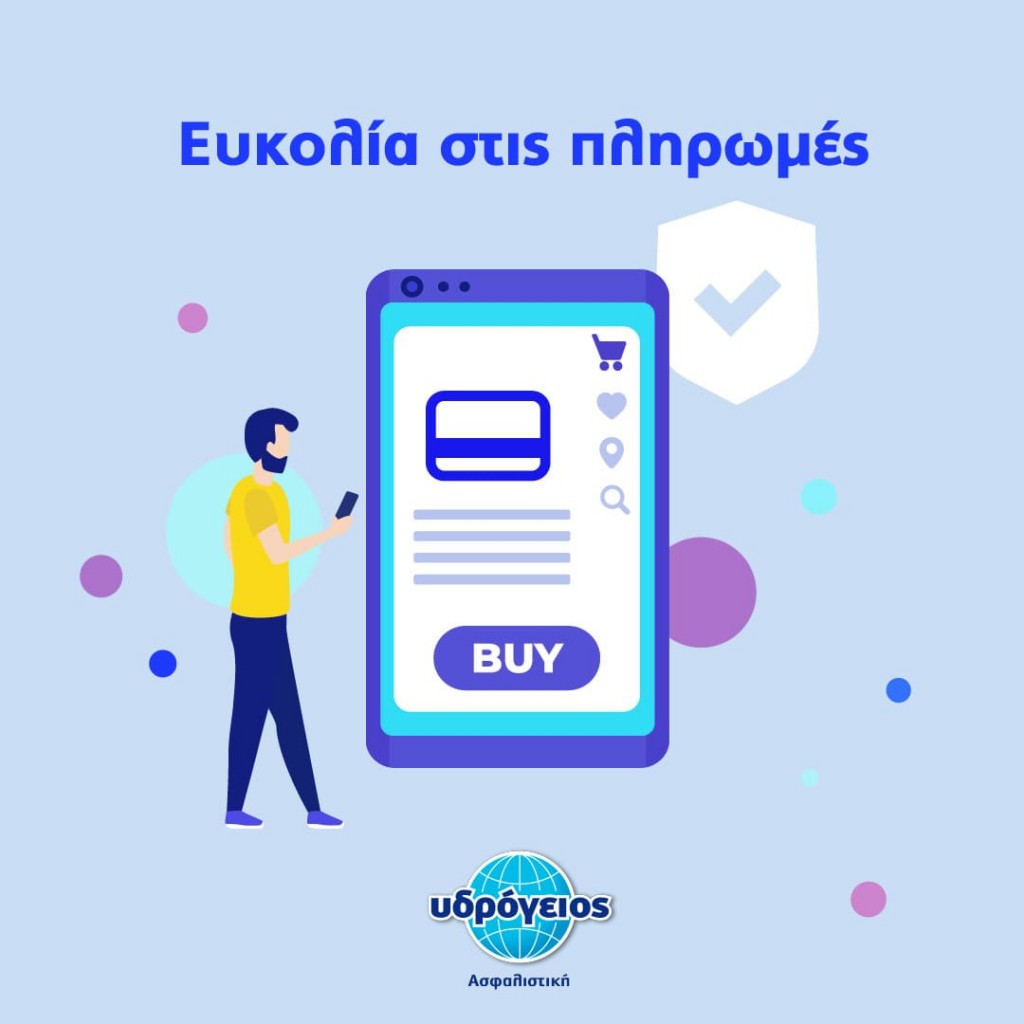 Ευκολία στις πληρωμές

BUY

υδρόγειος
Ασφαλιστική