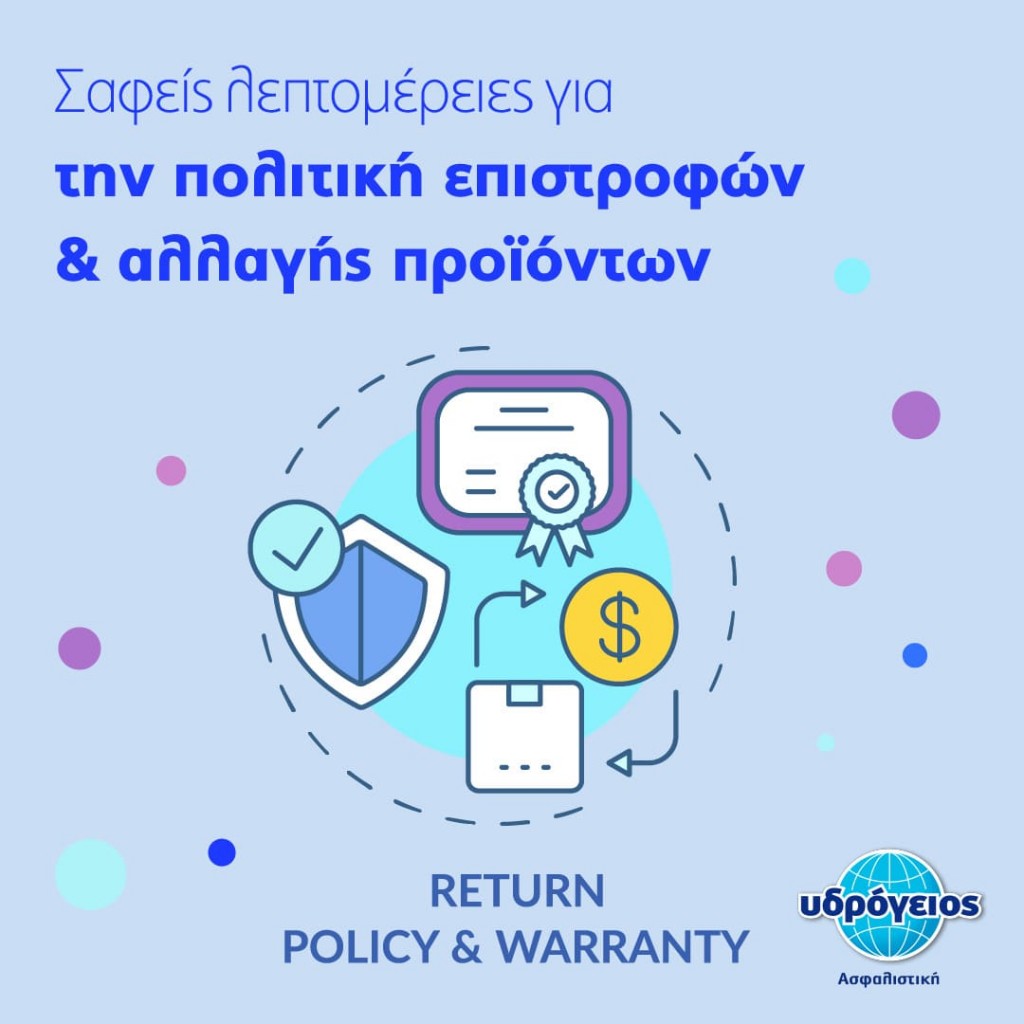 Σαφείς λεπτομέρειες για
την πολιτική επιστροφών & αλλαγής προϊόντων

$

RETURN
POLICY & WARRANTY

υδρόγειος
Ασφαλιστική