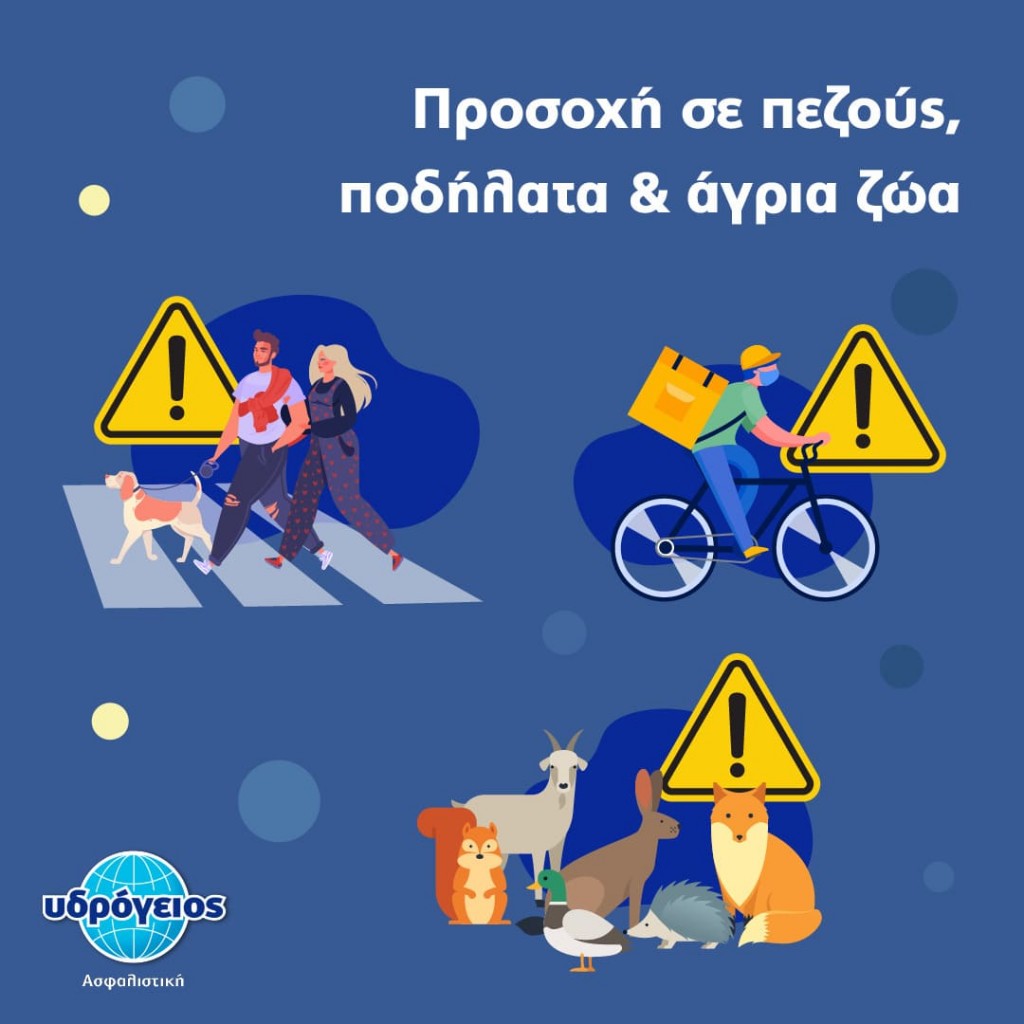 Προσοχή σε πεζούς, ποδήλατα & άγρια ζώα

υδρόγειος
Ασφαλιστική