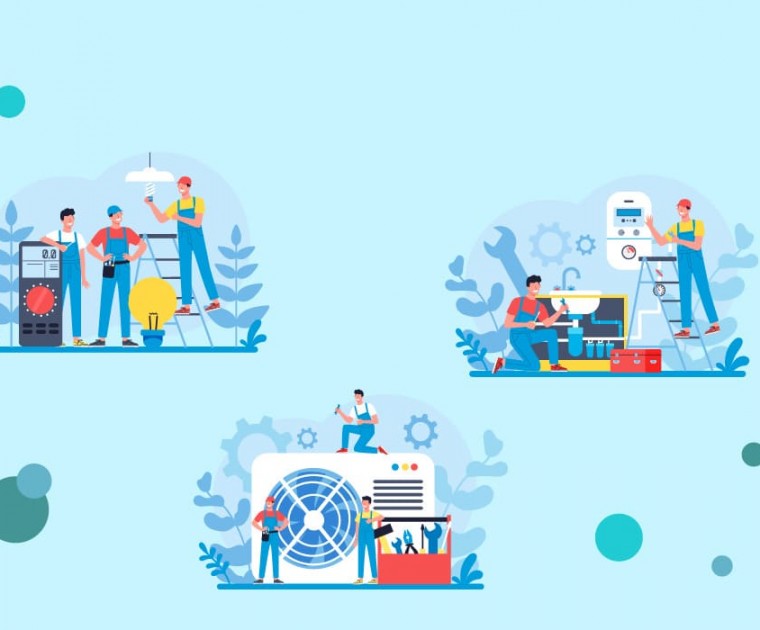 0.0