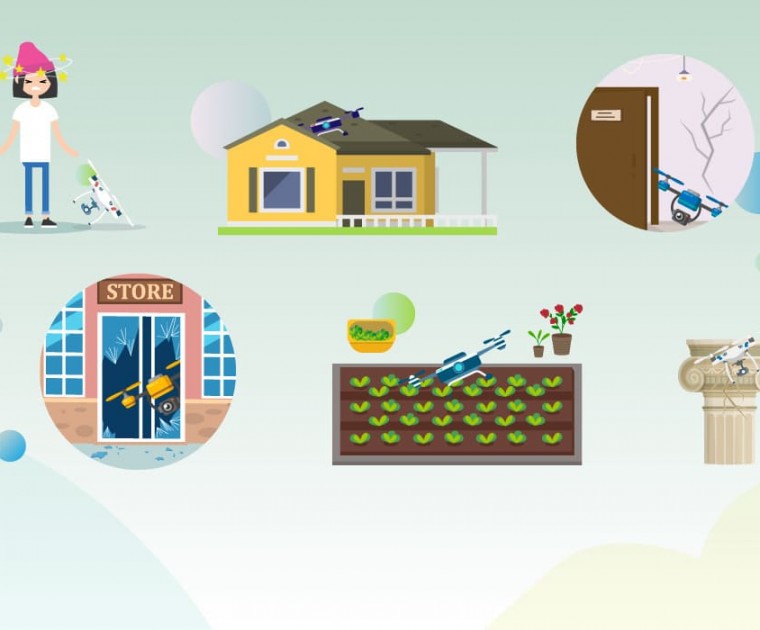 STORE