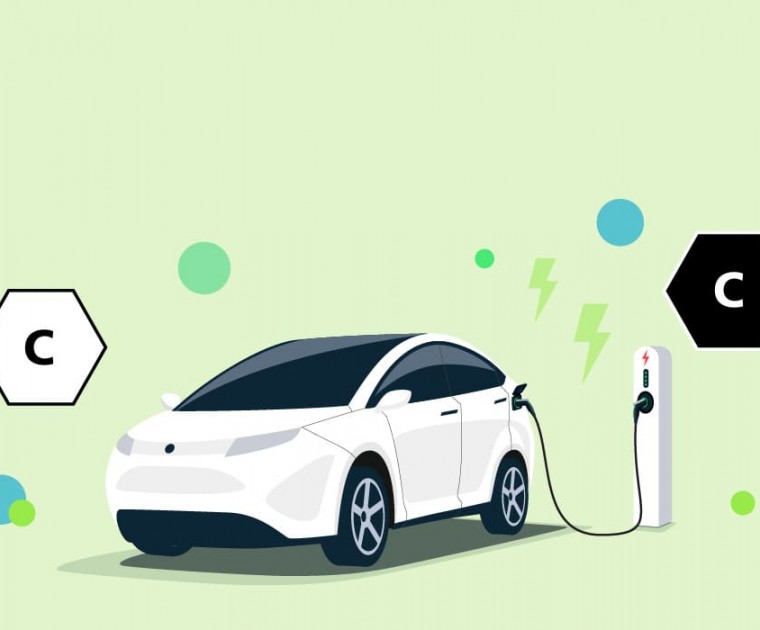 C

C