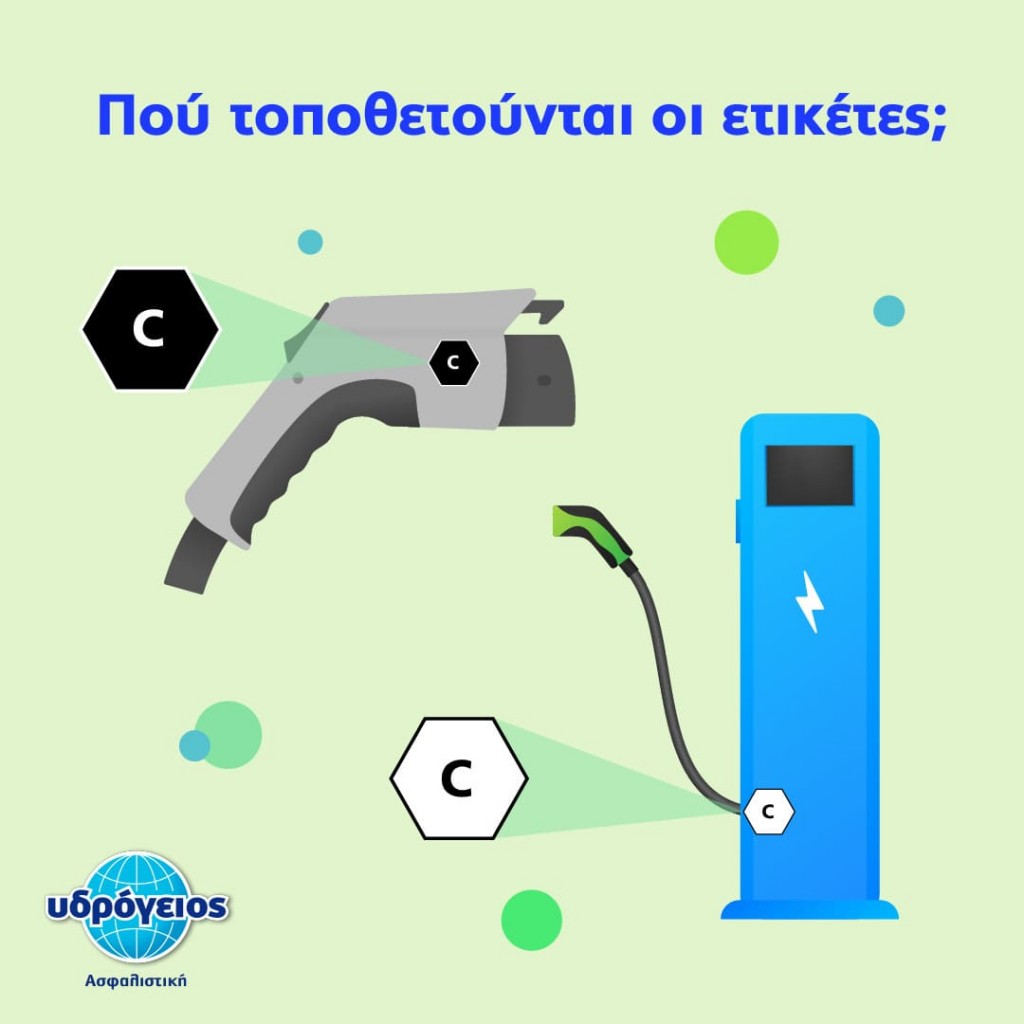 Πού τοποθετούνται οι ετικέτες;

C

C

C

C

υδρόγειος
Ασφαλιστική