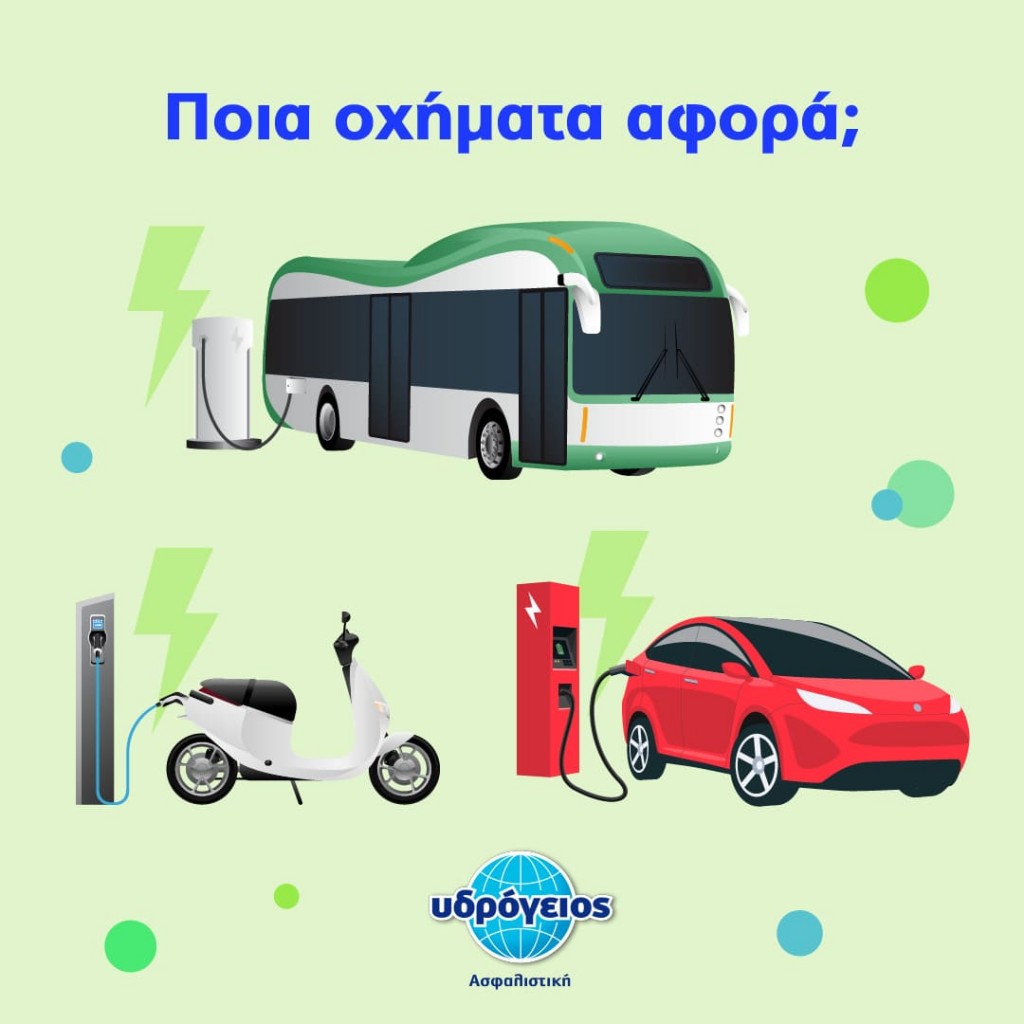 Ποια οχήματα αφορά;

υδρόγειος
Ασφαλιστική