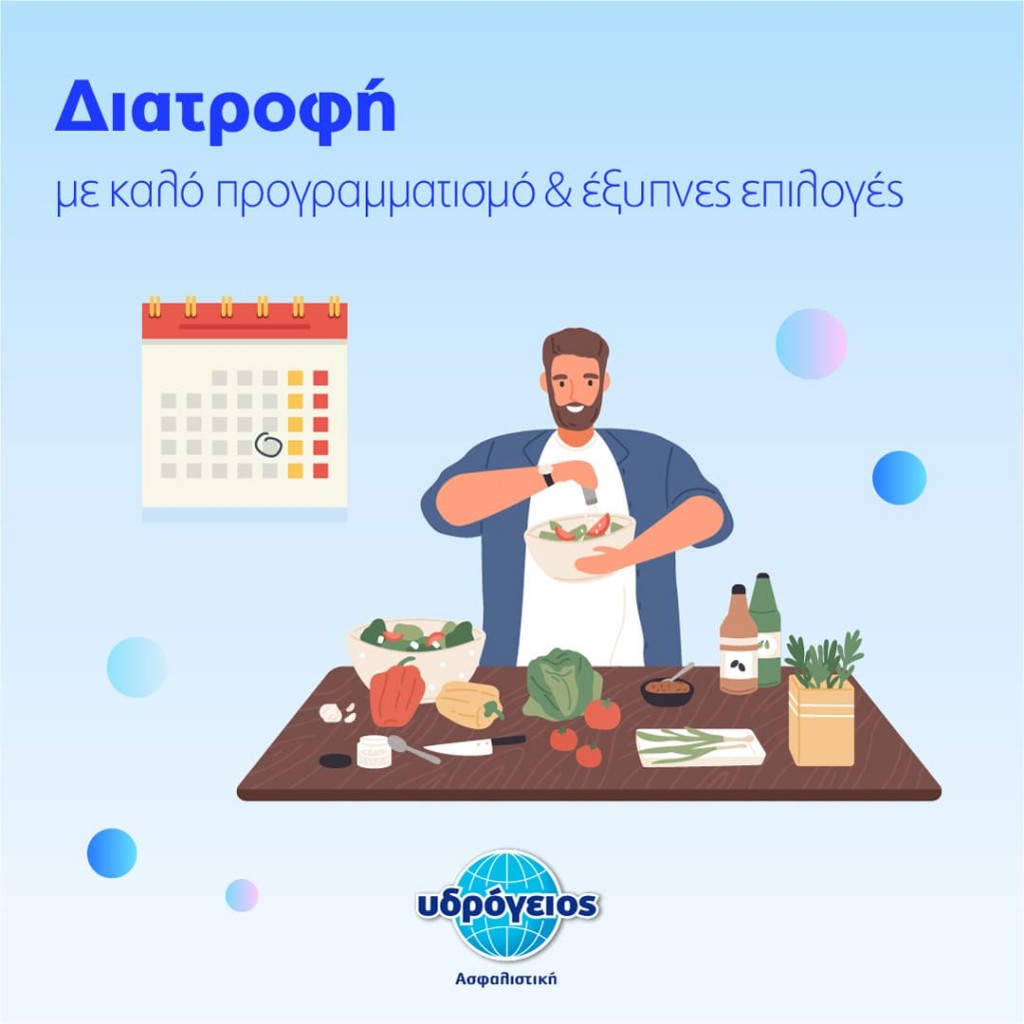 Διατροφή

με καλό προγραμματισμό & έξυπνες επιλογές

υδρόγειος

Ασφαλιστική