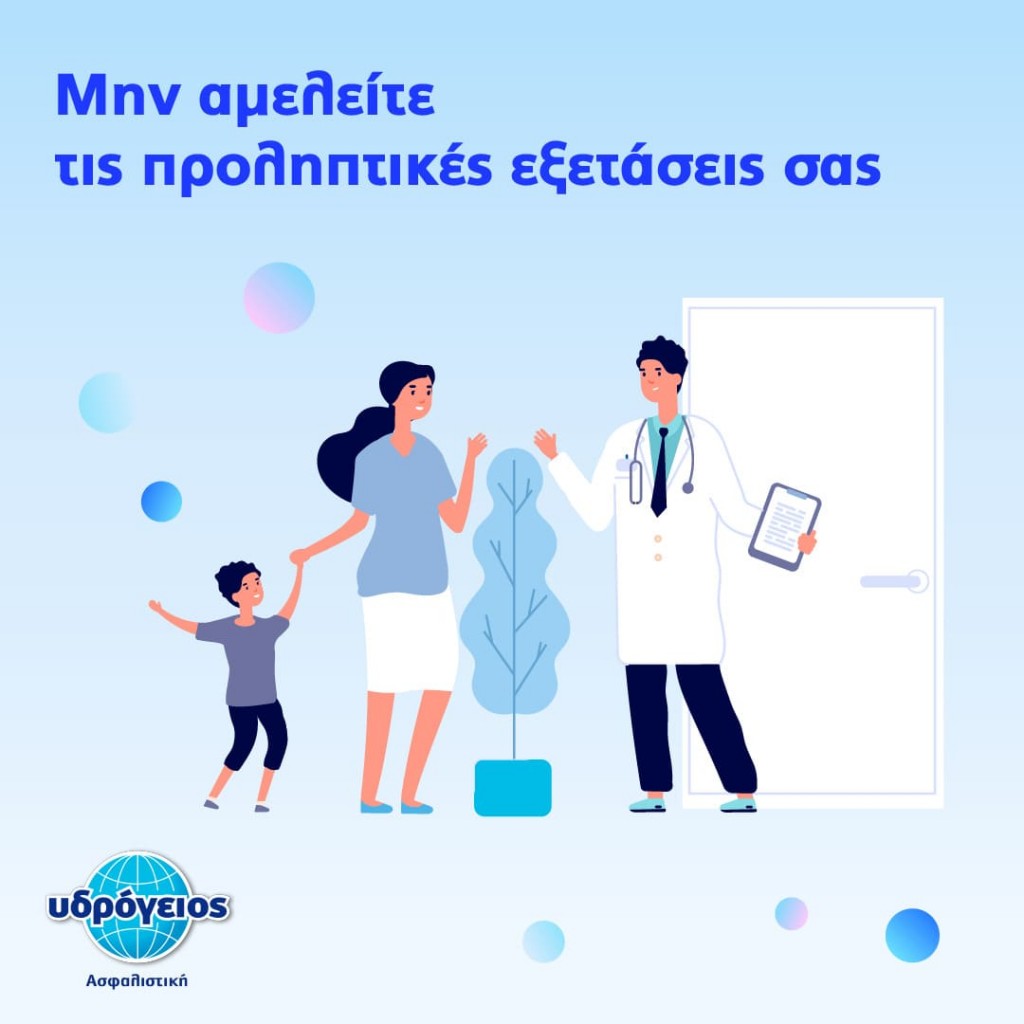 Μην αμελείτε
τις προληπτικές εξετάσεις σας

υδρόγειος
Ασφαλιστική