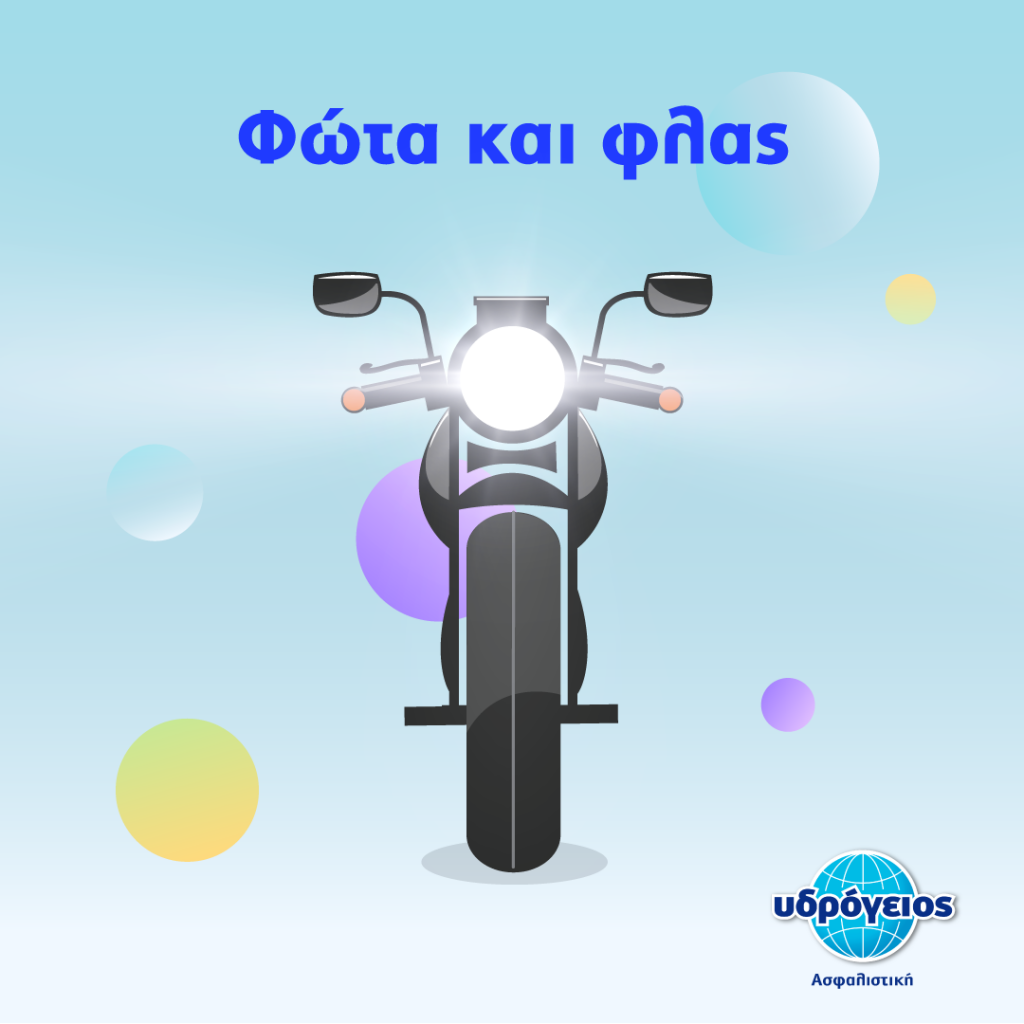 Φώτα και φλας

υδρόγειος
Ασφαλιστική