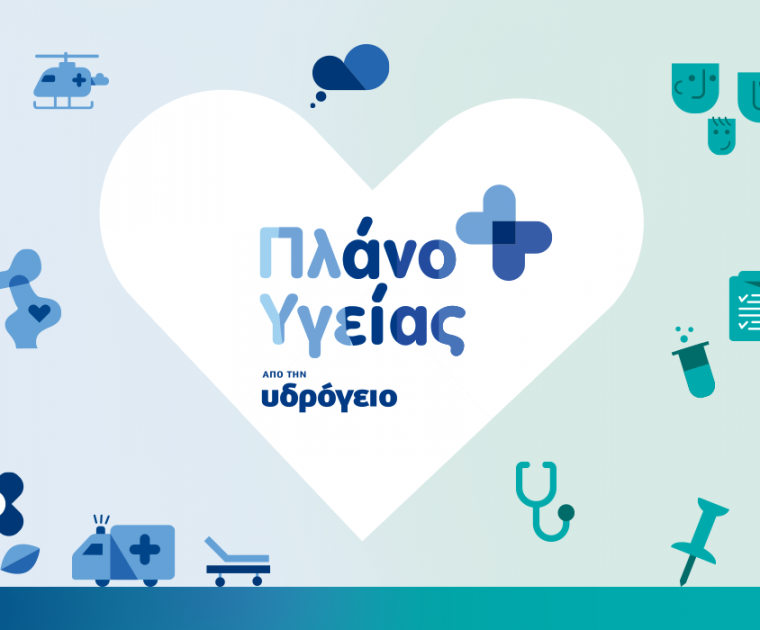 Πλάνο Υγείας

ΑΠΟ ΤΗΝ
υδρόγειο