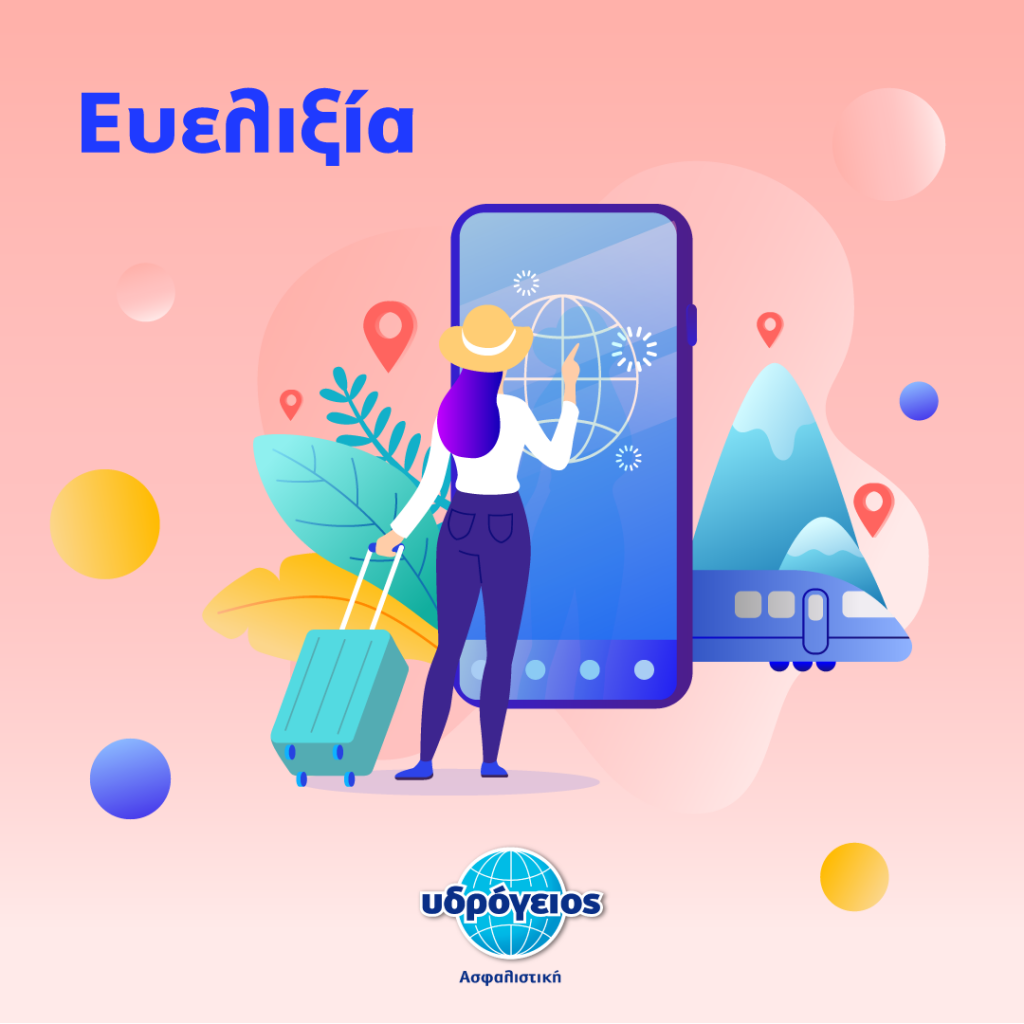 Ευελιξία

υδρόγειος

Ασφαλιστική