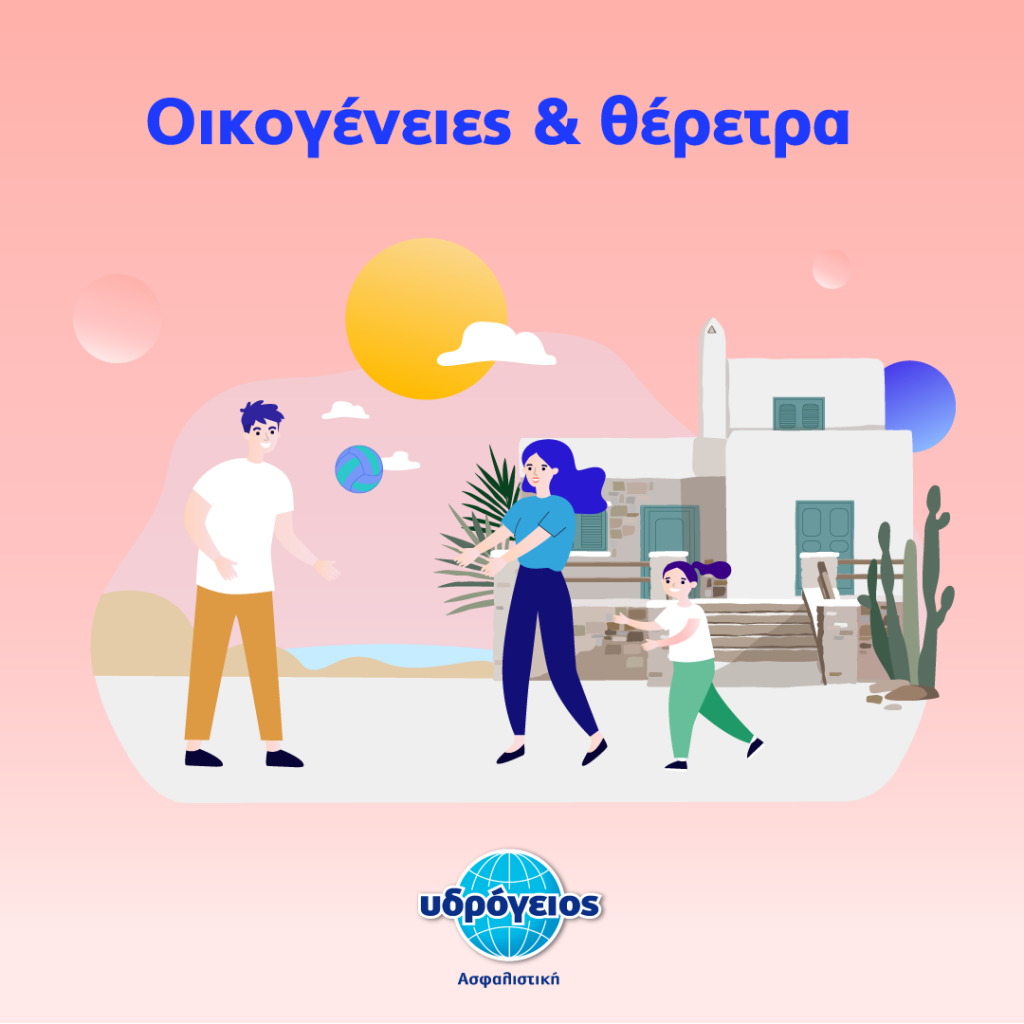 Οικογένειες & θέρετρα

υδρόγειος
Ασφαλιστική