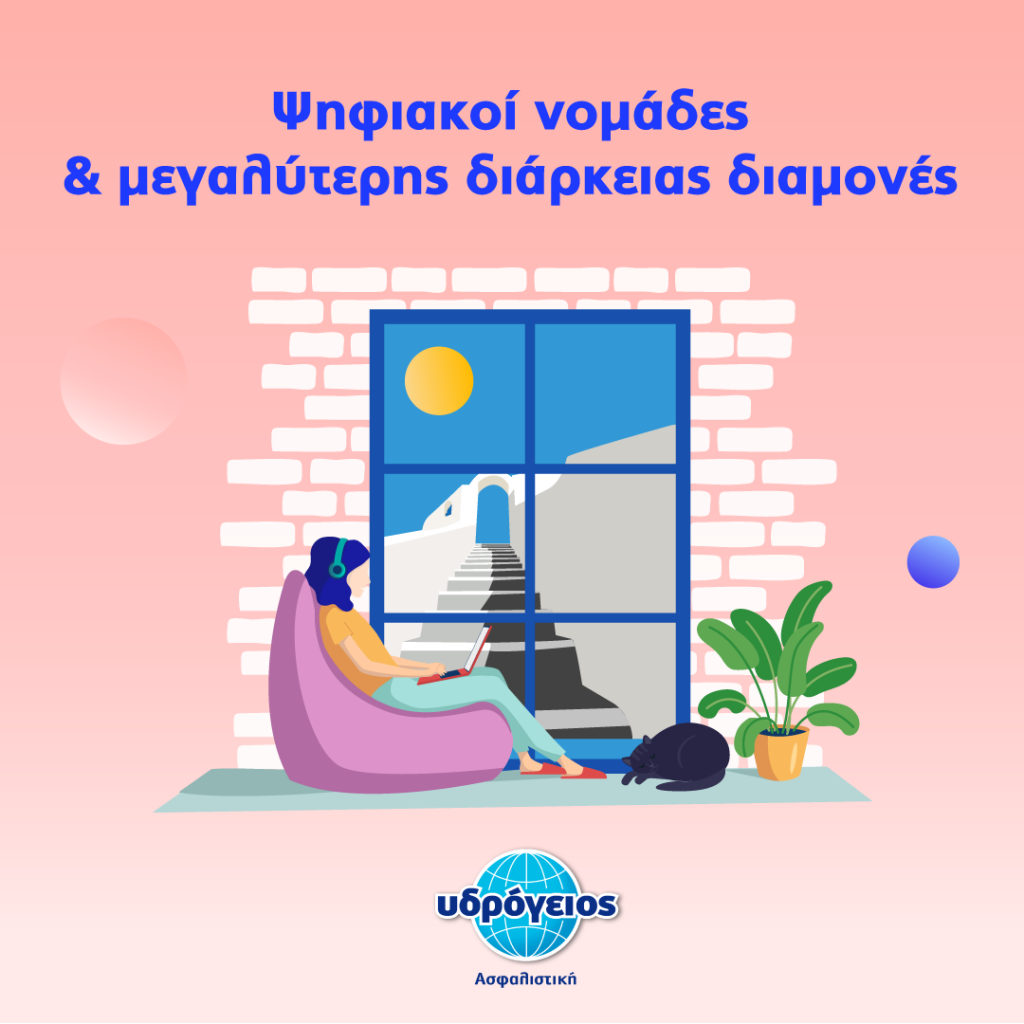 Ψηφιακοί νομάδες
& μεγαλύτερης διάρκειας διαμονές

υδρόγειος
Ασφαλιστική