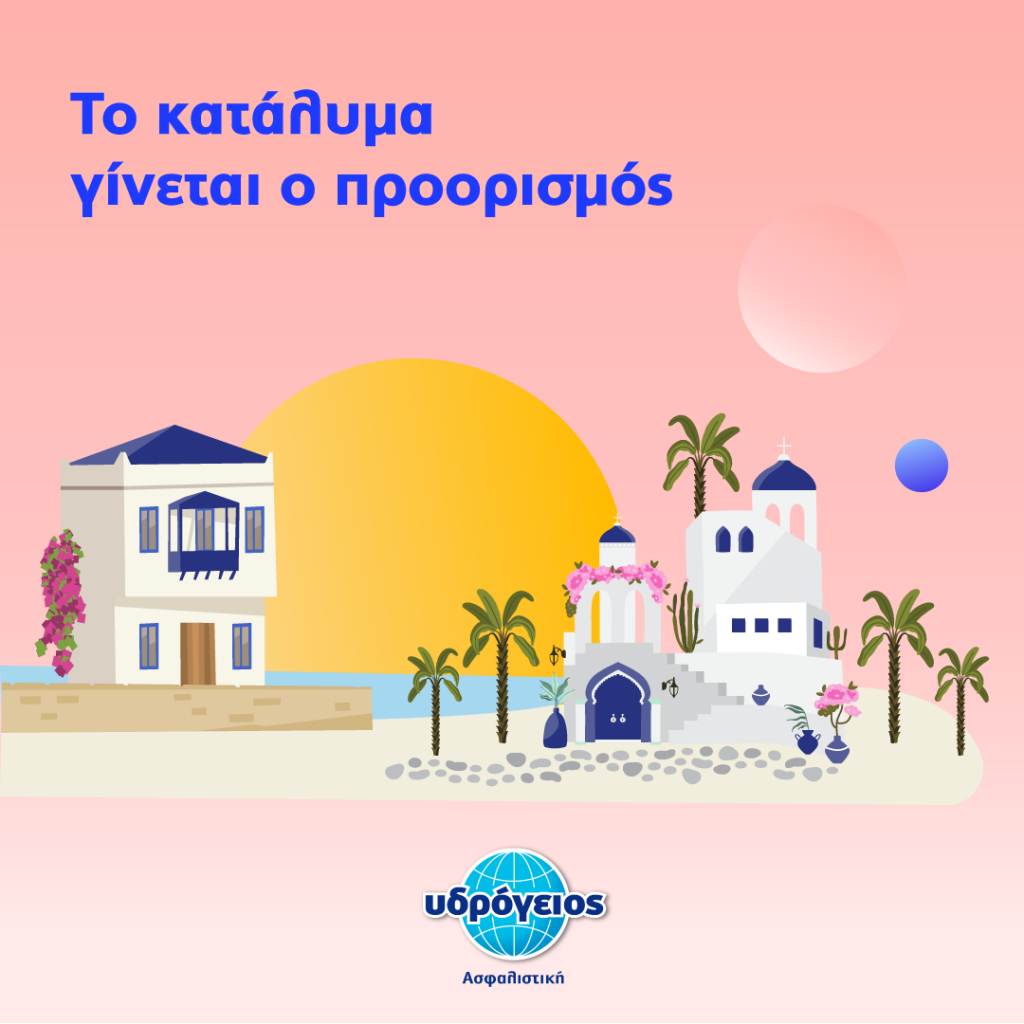 Το κατάλυμα γίνεται ο προορισμός

υδρόγειος

Ασφαλιστική