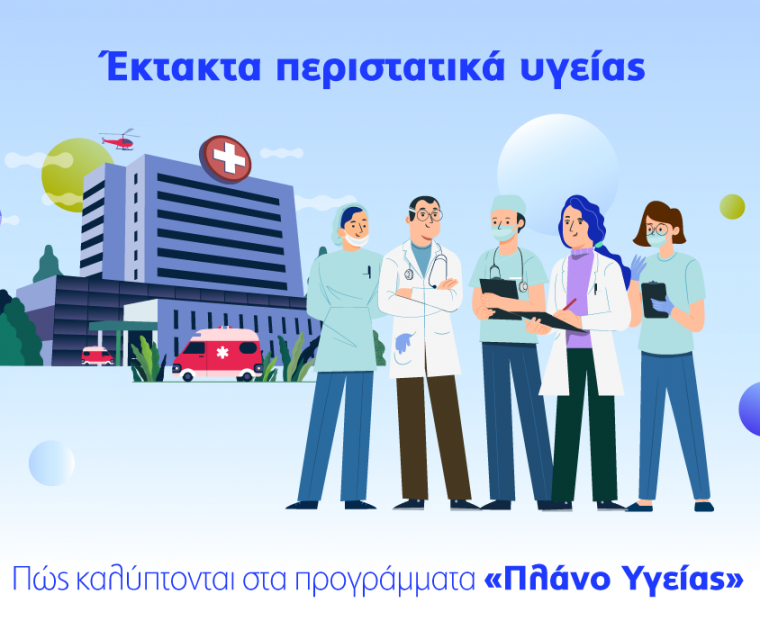 Έκτακτα περιστατικά υγείας

Πώς καλύπτονται στα προγράμματα «Πλάνο Υγείας»