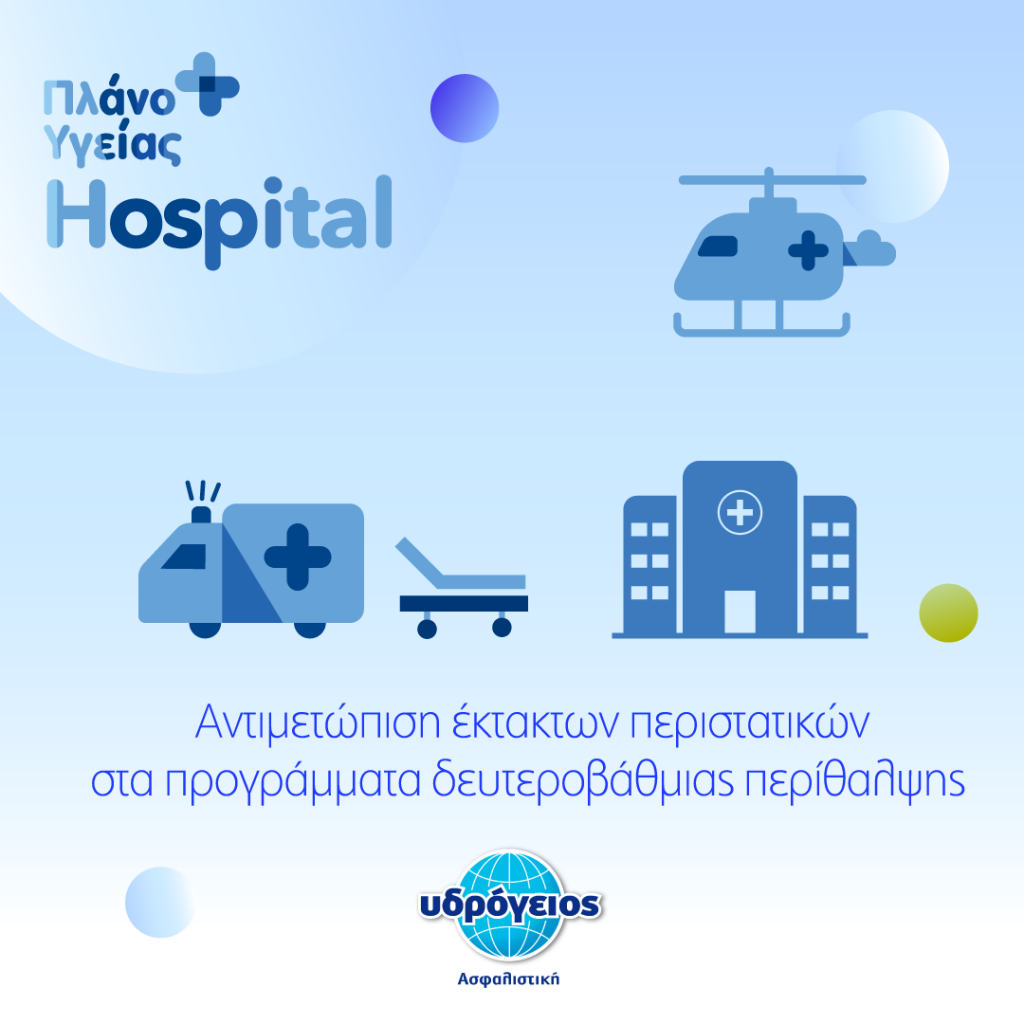 Πλάνο Υγείας Hospital

Αντιμετώπιση έκτακτων περιστατικών στα προγράμματα δευτεροβάθμιας περίθαλψης

υδρόγειος
Ασφαλιστική