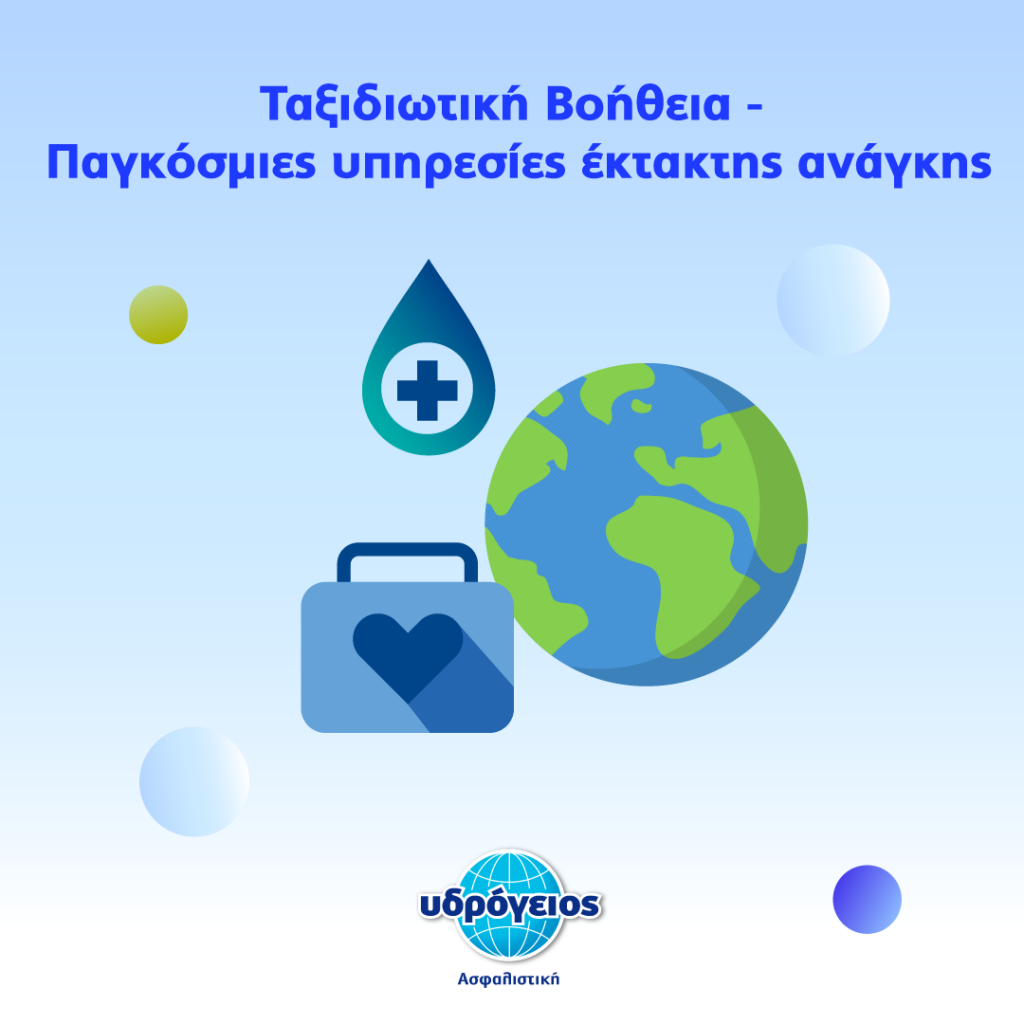 Ταξιδιωτική Βοήθεια -
Παγκόσμιες υπηρεσίες έκτακτης ανάγκης

υδρόγειος
Ασφαλιστική