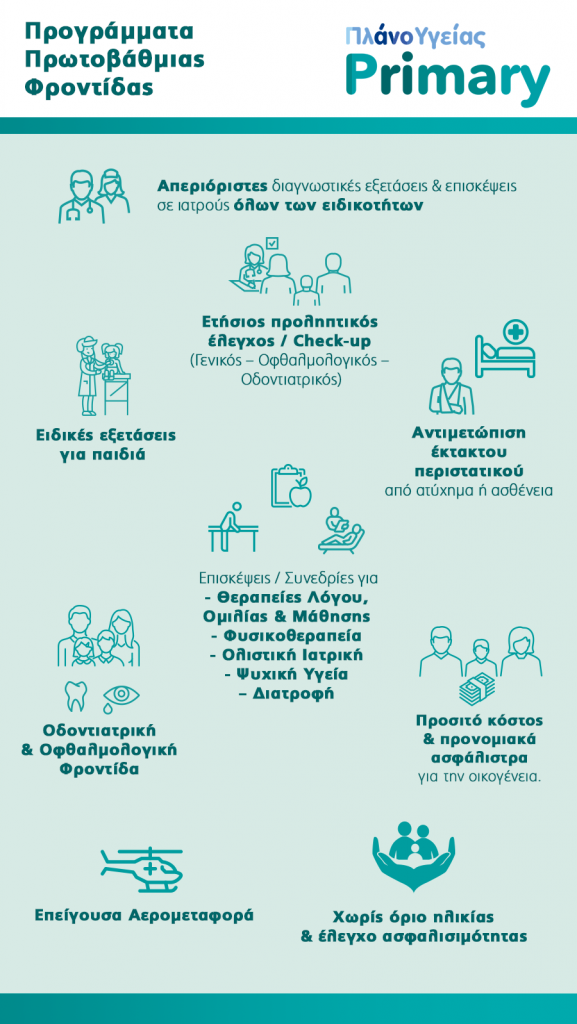 Προγράμματα Πρωτοβάθμιας Φροντίδας

ΠλάνοΥγείας
Primary

Απεριόριστες διαγνωστικές εξετάσεις & επισκέψεις σε ιατρούς όλων των ειδικοτήτων

Ετήσιος προληπτικός έλεγχος / Check-up
(Γενικός – Οφθαλμολογικός – Οδοντιατρικός)

Ειδικές εξετάσεις για παιδιά

Αντιμετώπιση έκτακτου περιστατικού
από ατύχημα ή ασθένεια

Επισκέψεις / Συνεδρίες για
- Θεραπείες Λόγου, Ομιλίας & Μάθησης
- Φυσικοθεραπεία
- Ολιστική Ιατρική
- Ψυχική Υγεία
– Διατροφή

Οδοντιατρική & Οφθαλμολογική Φροντίδα

Προσιτό κόστος & προνομιακά ασφάλιστρα
για την οικογένεια.

Επείγουσα Αερομεταφορά

Χωρίς όριο ηλικίας & έλεγχο ασφαλισιμότητας