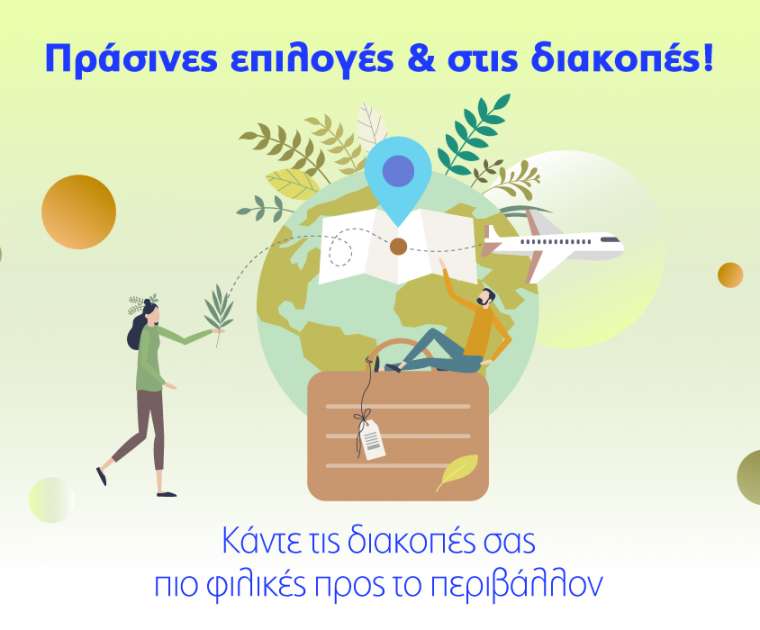 Πράσινες επιλογές & στις διακοπές!

Κάντε τις διακοπές σας πιο φιλικές προς το περιβάλλον