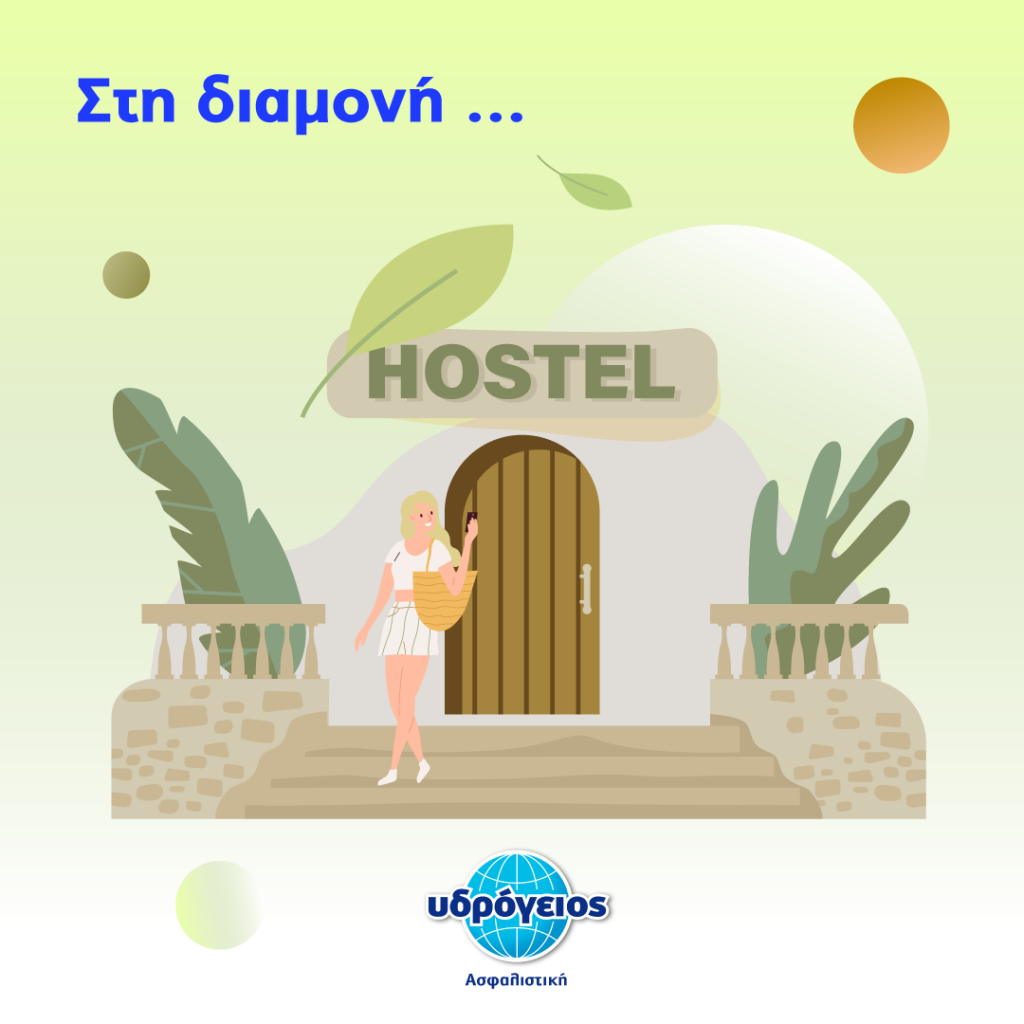 Στη διαμονή ...

HOSTEL

υδρόγειος
Ασφαλιστική