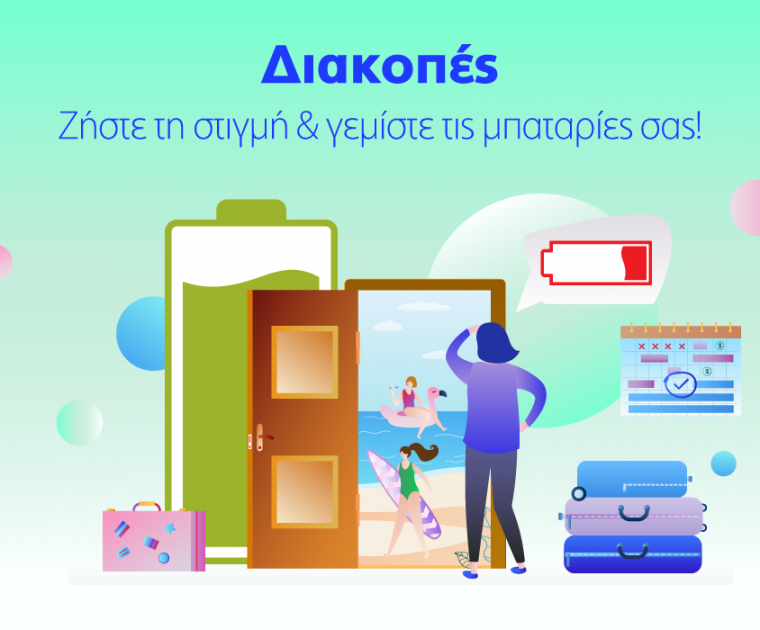 Διακοπές

Ζήστε τη στιγμή & γεμίστε τις μπαταρίες σας!