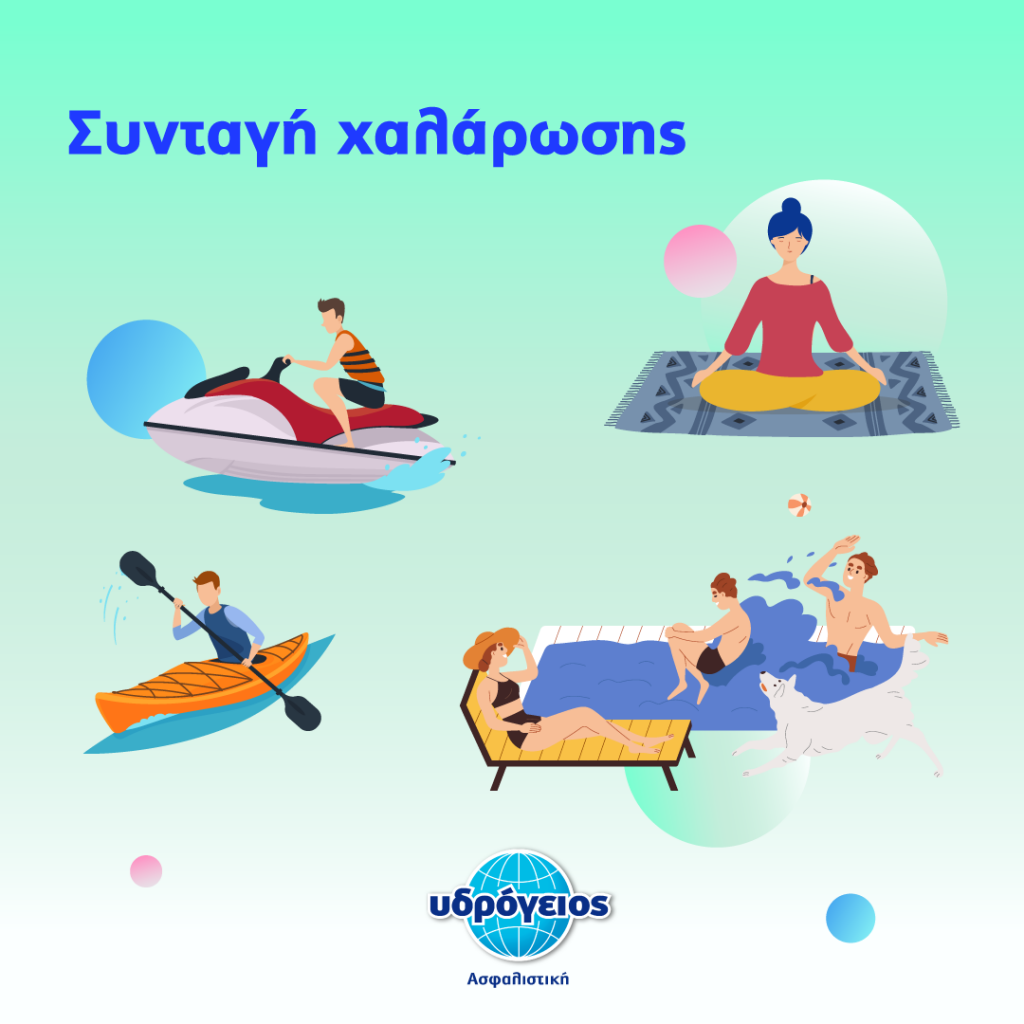 Συνταγή χαλάρωσης

υδρόγειος
Ασφαλιστική