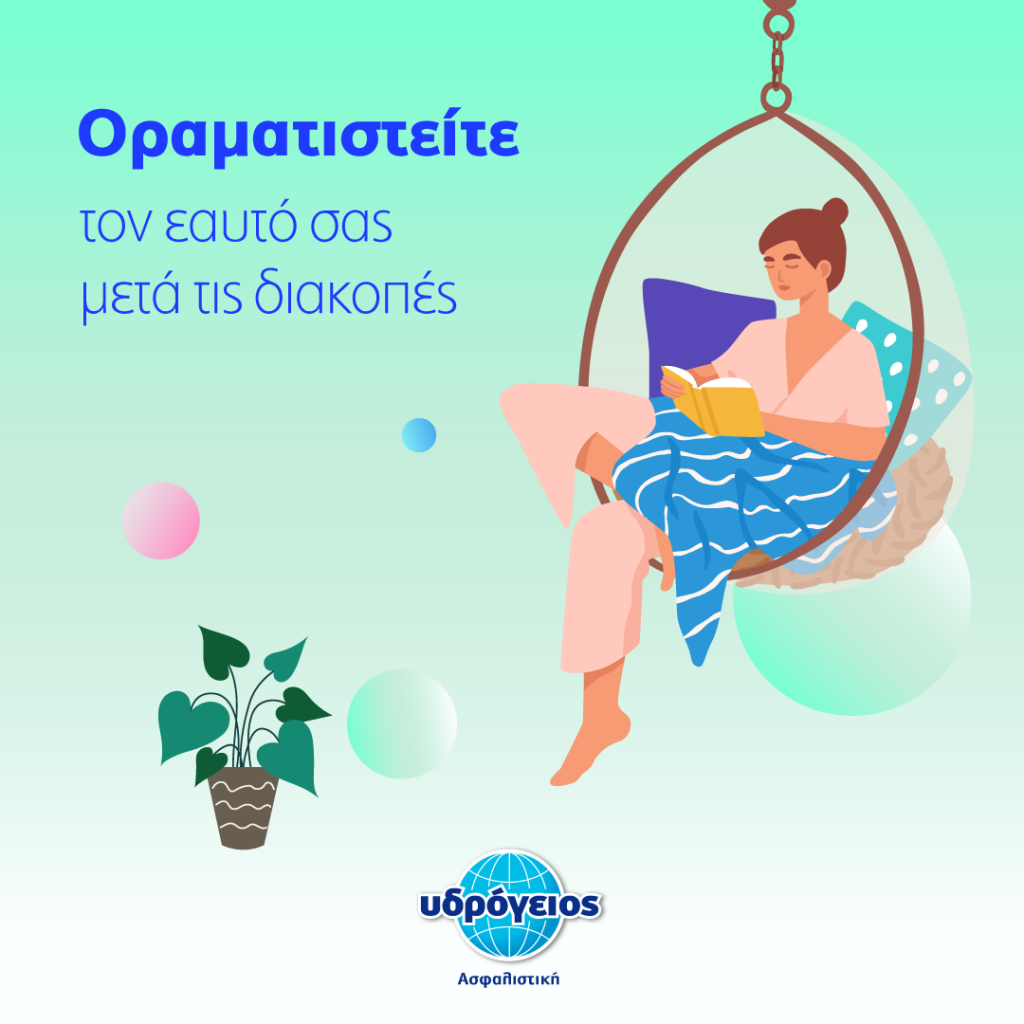 Οραματιστείτε
τον εαυτό σας μετά τις διακοπές

υδρόγειος
Ασφαλιστική