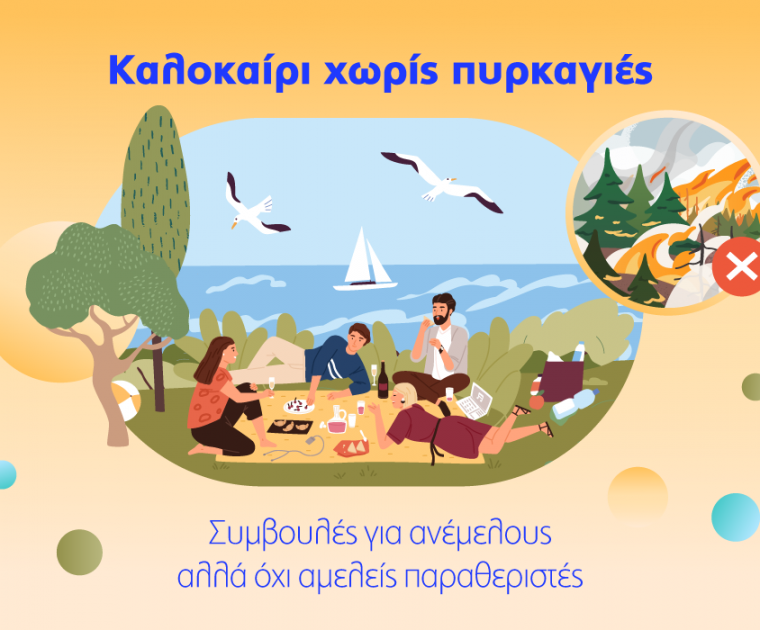 Καλοκαίρι χωρίς πυρκαγιές

Συμβουλές για ανέμελους αλλά όχι αμελείς παραθεριστές