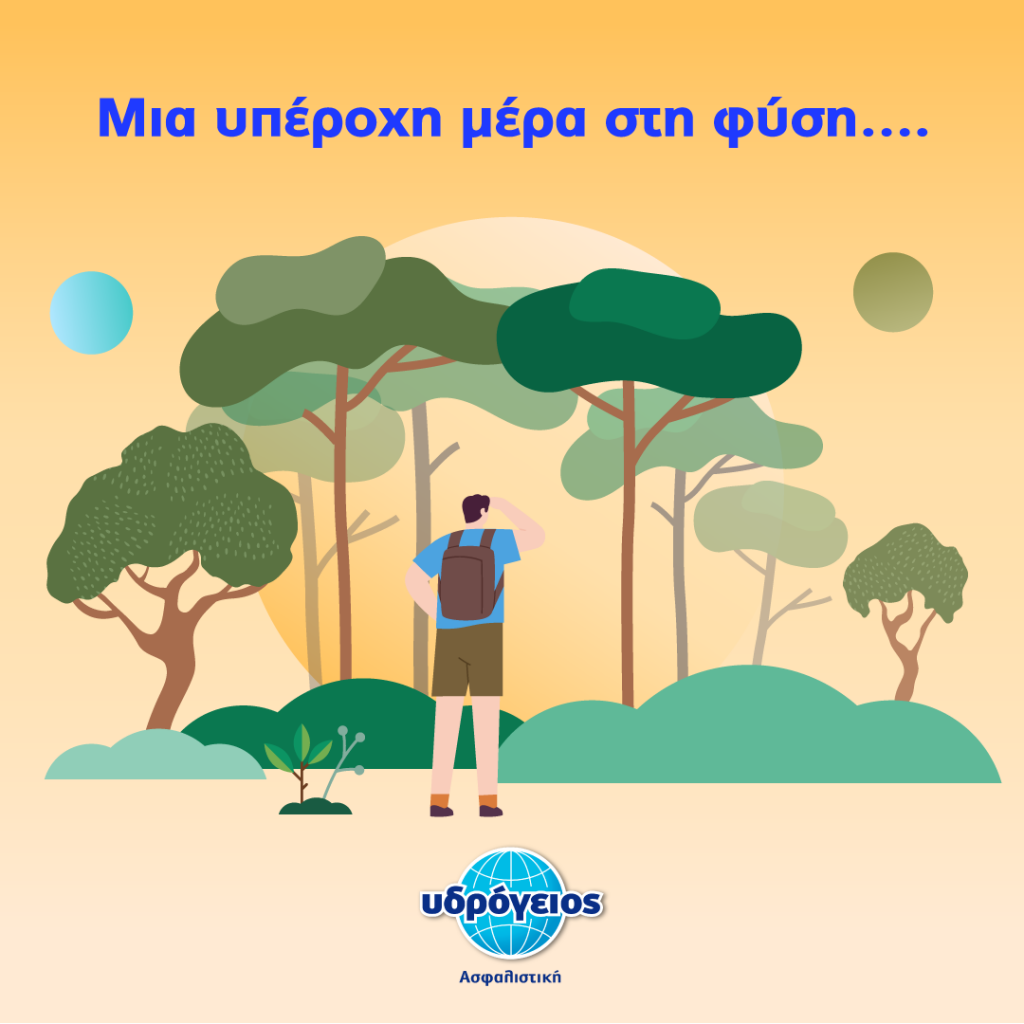 Μια υπέροχη μέρα στη φύση....

υδρόγειος

Ασφαλιστική