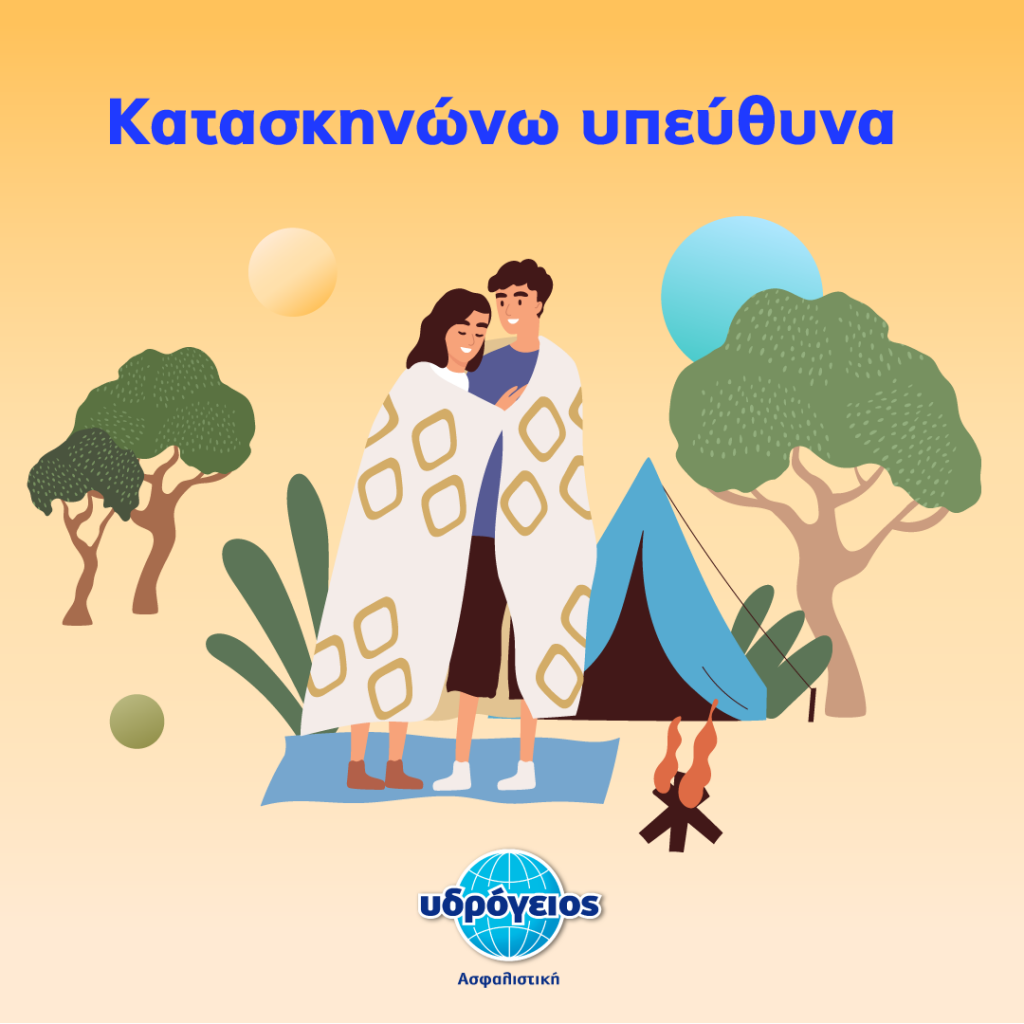 Κατασκηνώνω υπεύθυνα

υδρόγειος

Ασφαλιστική