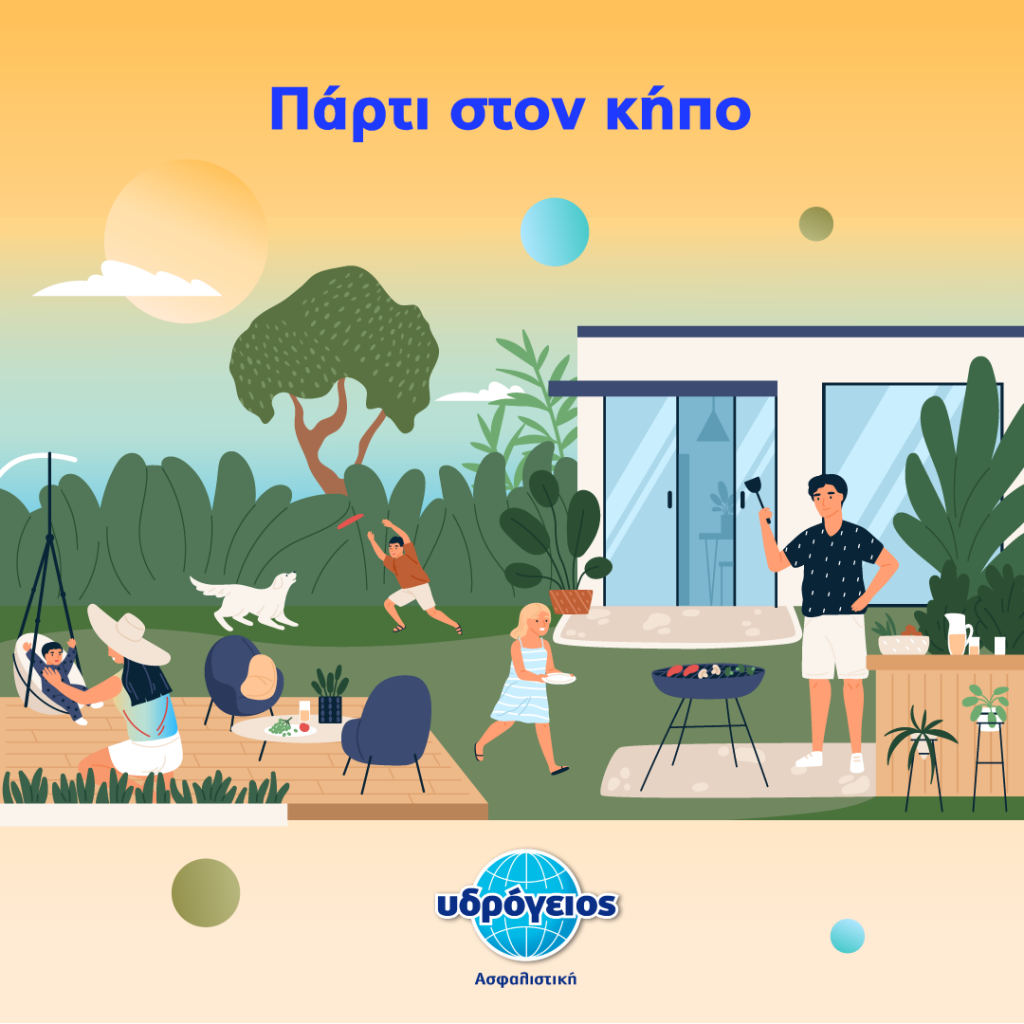 Πάρτι στον κήπο

υδρόγειος
Ασφαλιστική