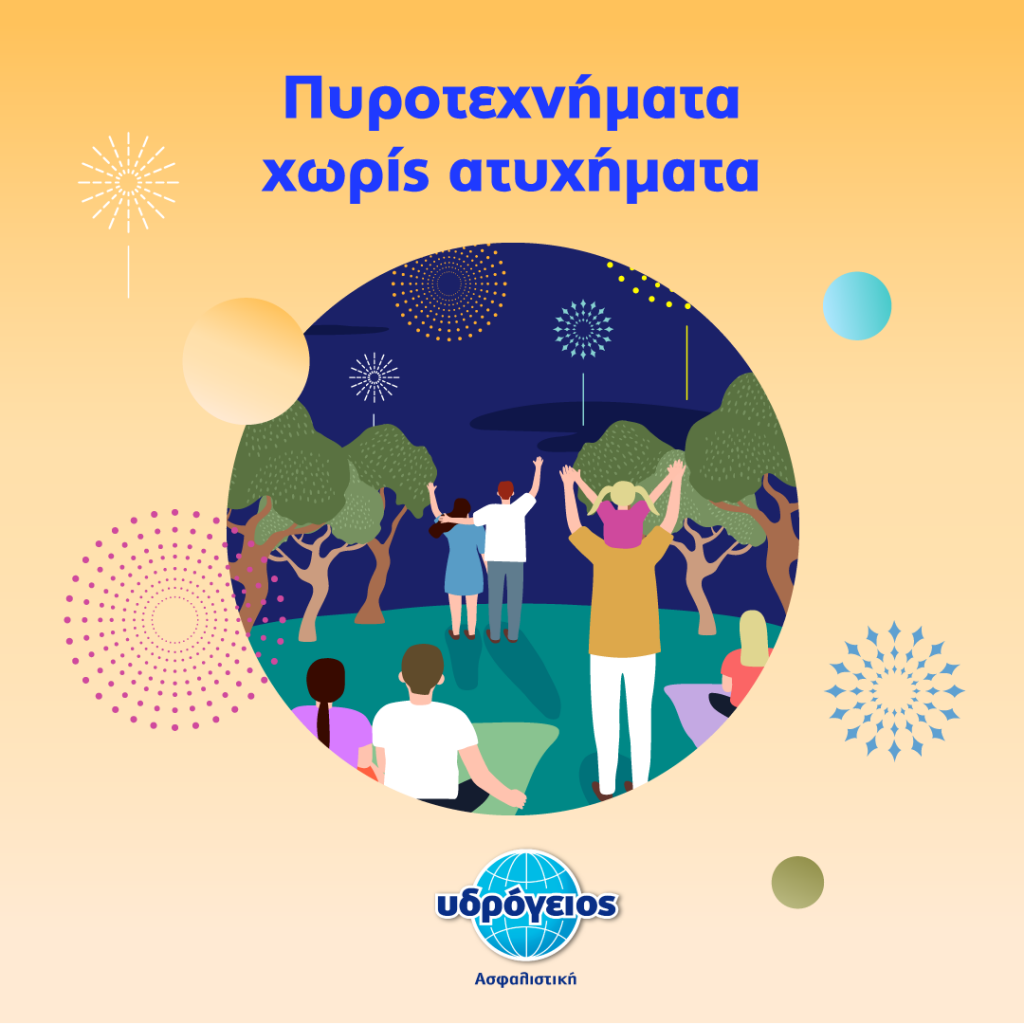 Πυροτεχνήματα χωρίς ατυχήματα

υδρόγειος
Ασφαλιστική