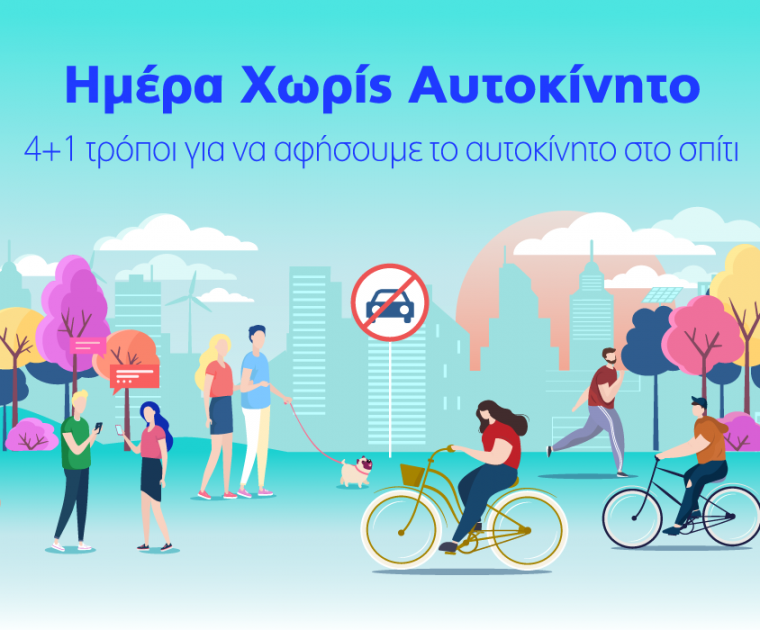 Ημέρα Χωρίς Αυτοκίνητο

4+1 τρόποι για να αφήσουμε το αυτοκίνητο στο σπίτι