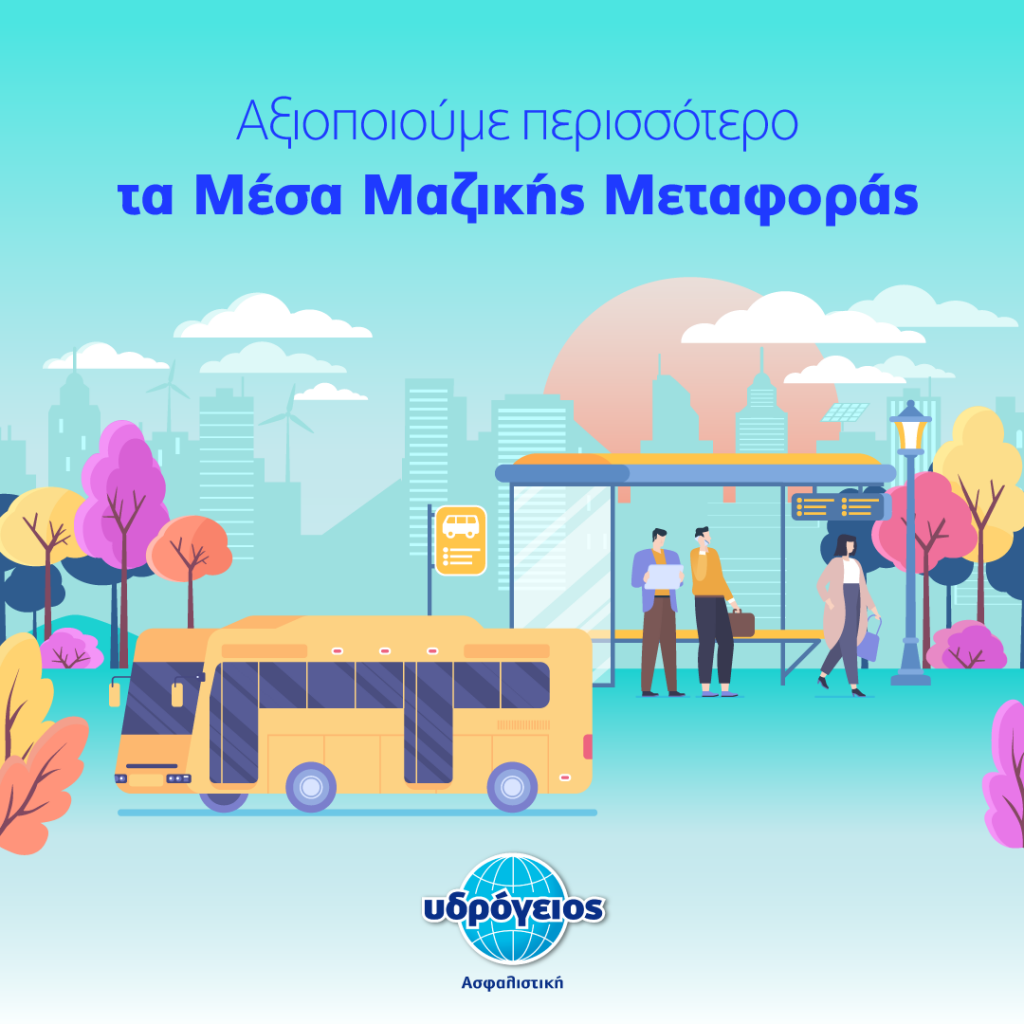 Αξιοποιούμε περισσότερο
τα Μέσα Μαζικής Μεταφοράς

υδρόγειος
Ασφαλιστική