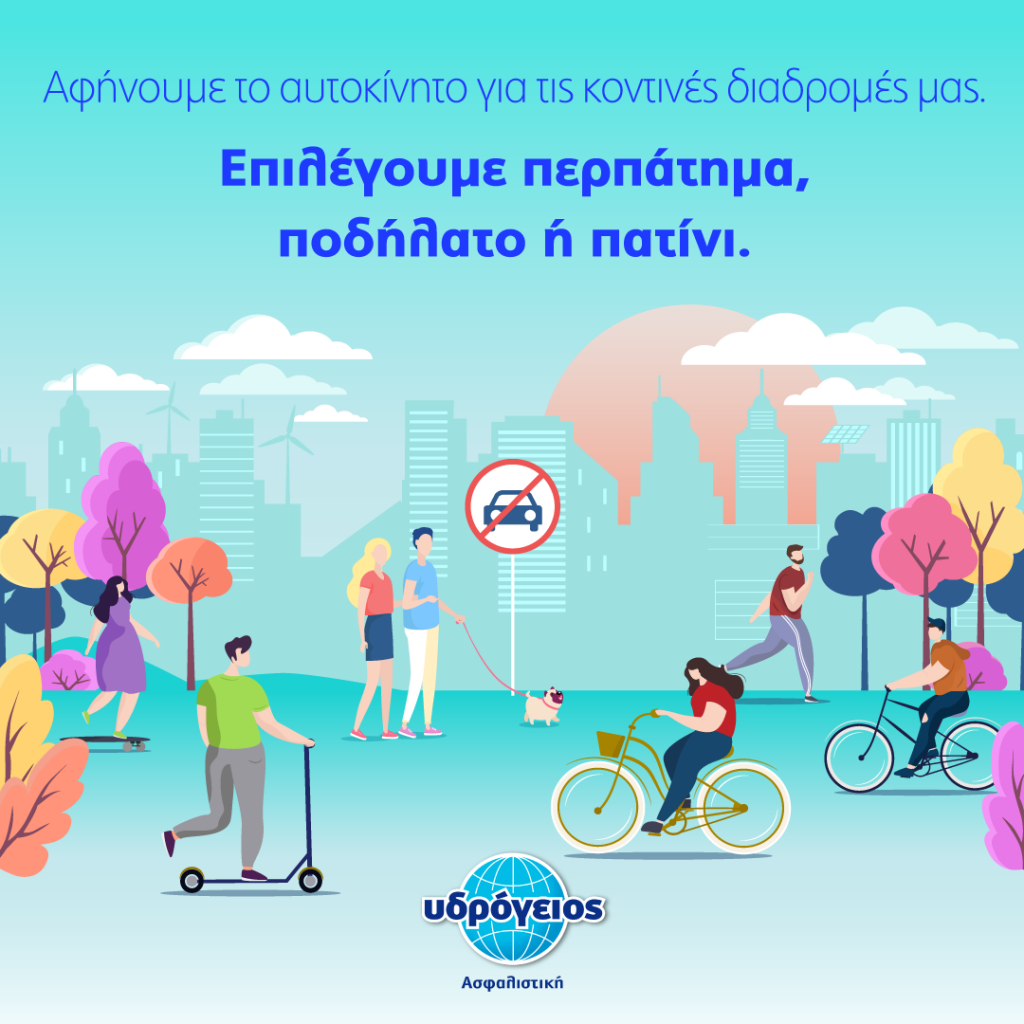 Αφήνουμε το αυτοκίνητο για τις κοντινές διαδρομές μας.

Επιλέγουμε περπάτημα, ποδήλατο ή πατίνι.

υδρόγειος
Ασφαλιστική