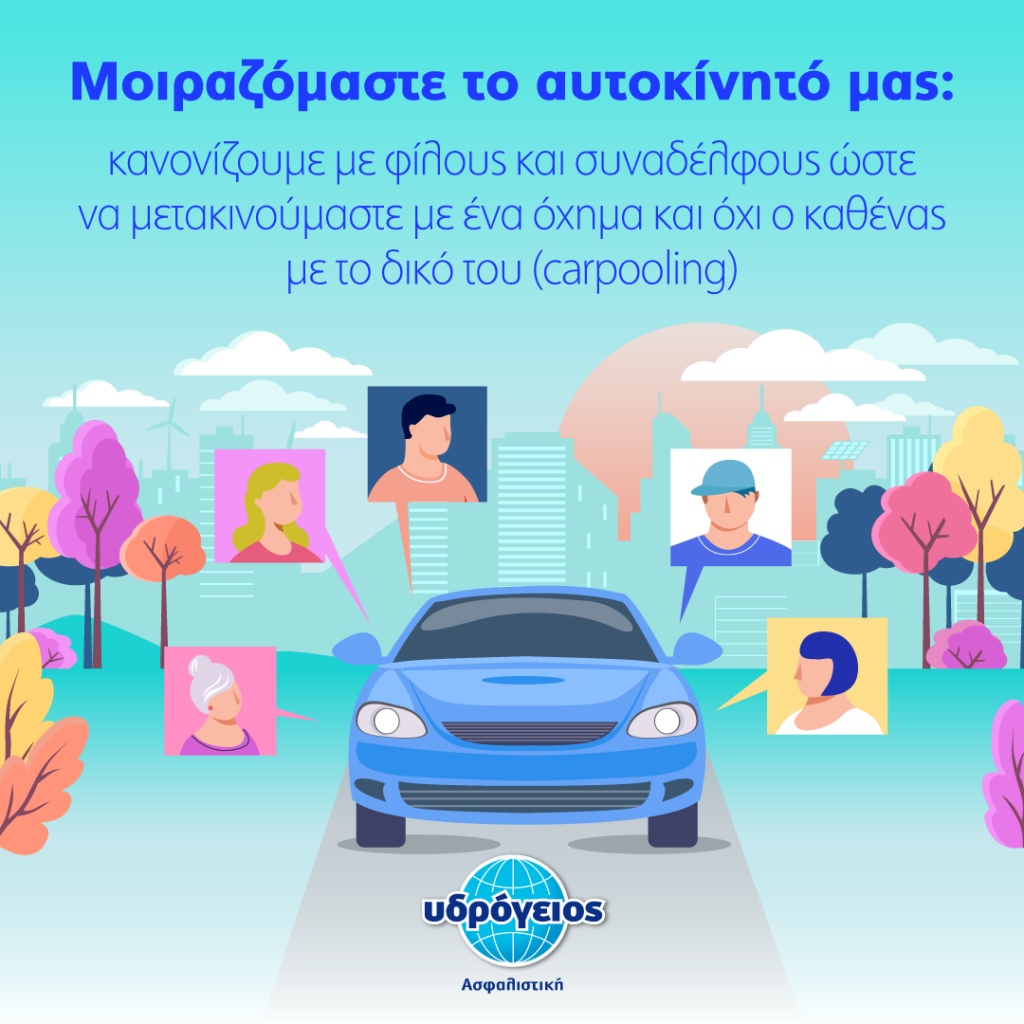 Μοιραζόμαστε το αυτοκίνητό μας:

κανονίζουμε με φίλους και συναδέλφους ώστε να μετακινούμαστε με ένα όχημα και όχι ο καθένας με το δικό του (carpooling)

υδρόγειος

Ασφαλιστική