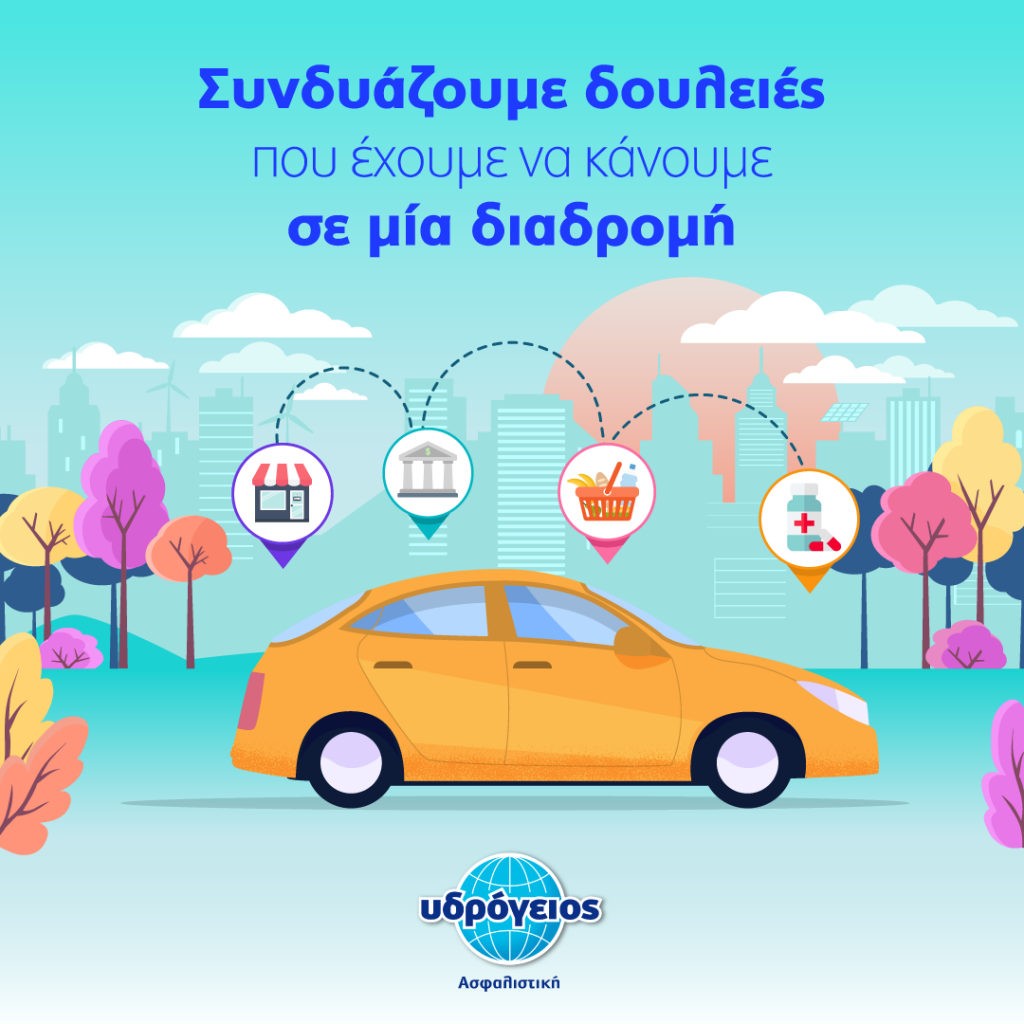 Συνδυάζουμε δουλειές
που έχουμε να κάνουμε
σε μία διαδρομή

υδρόγειος
Ασφαλιστική