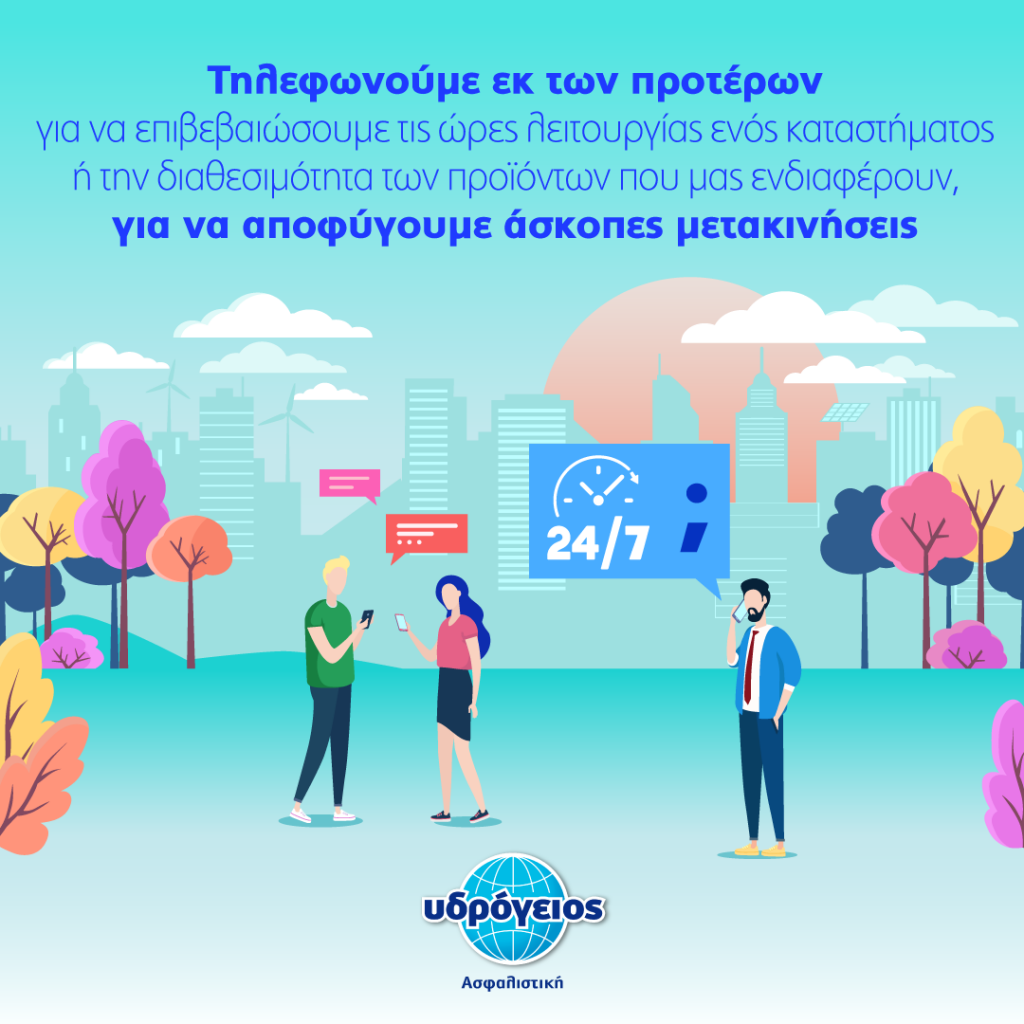 Τηλεφωνούμε εκ των προτέρων
για να επιβεβαιώσουμε τις ώρες λειτουργίας ενός καταστήματος ή την διαθεσιμότητα των προϊόντων που μας ενδιαφέρουν,
για να αποφύγουμε άσκοπες μετακινήσεις

24/7

i

υδρόγειος
Ασφαλιστική