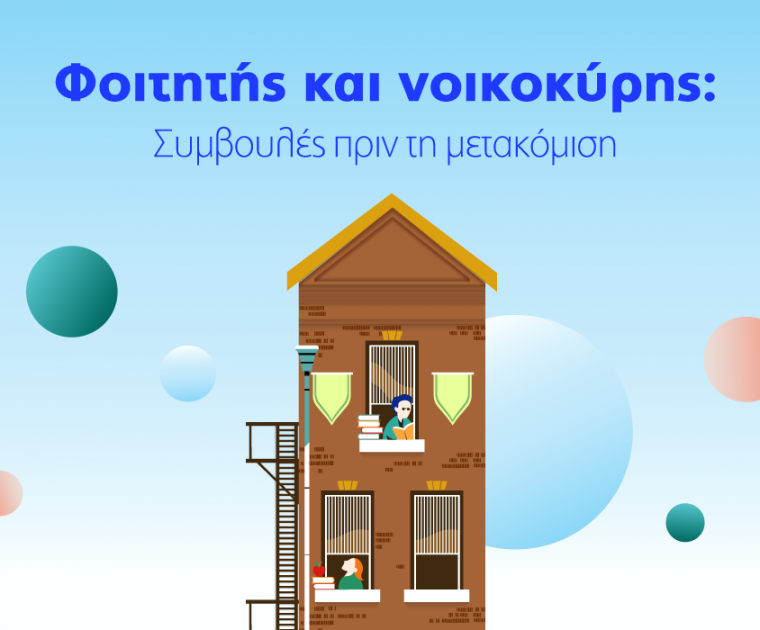 Φοιτητής και νοικοκύρης:
Συμβουλές πριν τη μετακόμιση