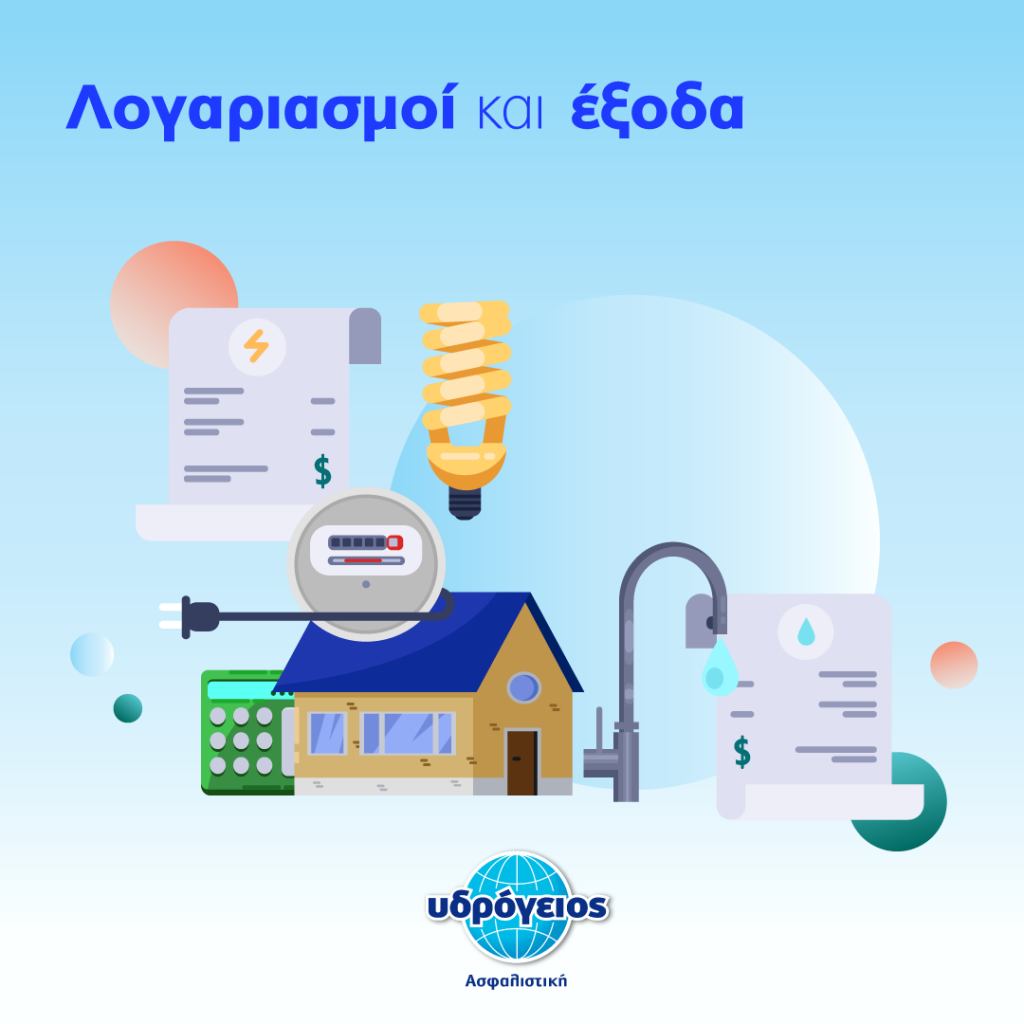 Λογαριασμοί και έξοδα

$

$

υδρόγειος
Ασφαλιστική